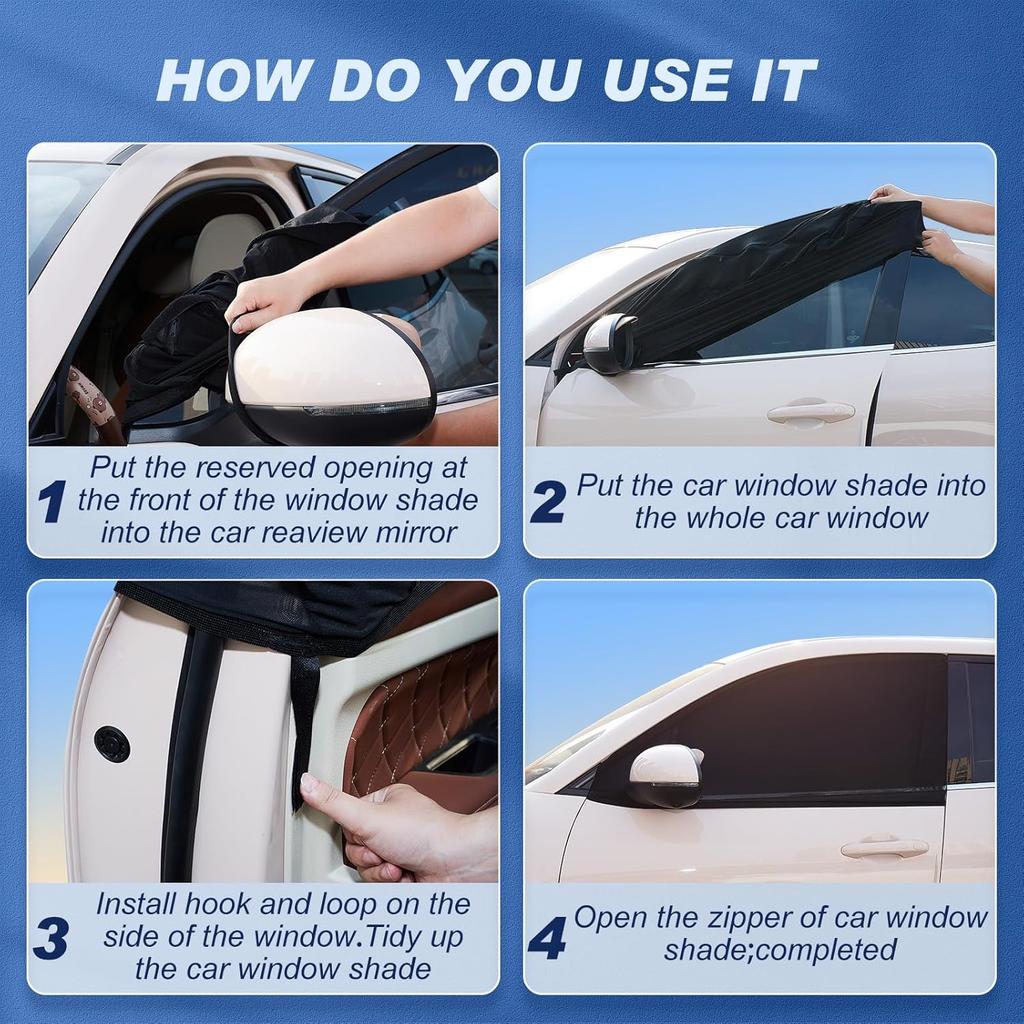 HOW DO YOU USE IT

1 Put the reserved opening at the front of the window shade into the car reaview mirror

2 Put the car window shade into the whole car window

3 Install hook and loop on the side of the window.Tidy up the car window shade

4 Open the zipper of car window shade;completed