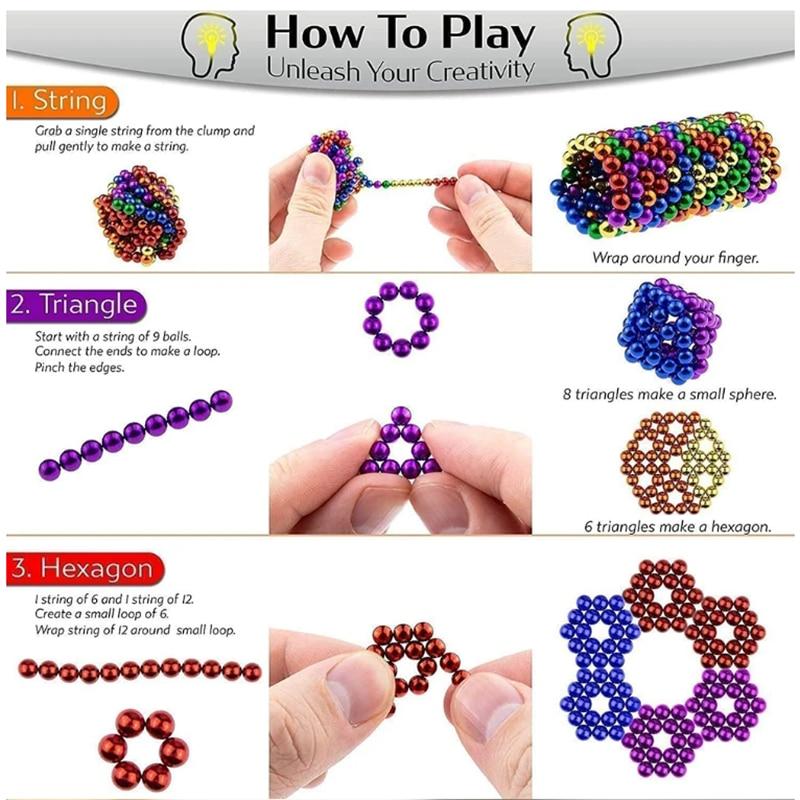 How To Play
Unleash Your Creativity

1. String
Grab a single string from the clump and pull gently to make a string.

Wrap around your finger.

2. Triangle
Start with a string of 9 balls.
Connect the ends to make a loop.
Pinch the edges.

8 triangles make a small sphere.

6 triangles make a hexagon.

3. Hexagon
1 string of 6 and 1 string of 12.
Create a small loop of 6.
Wrap string of 12 around small loop.