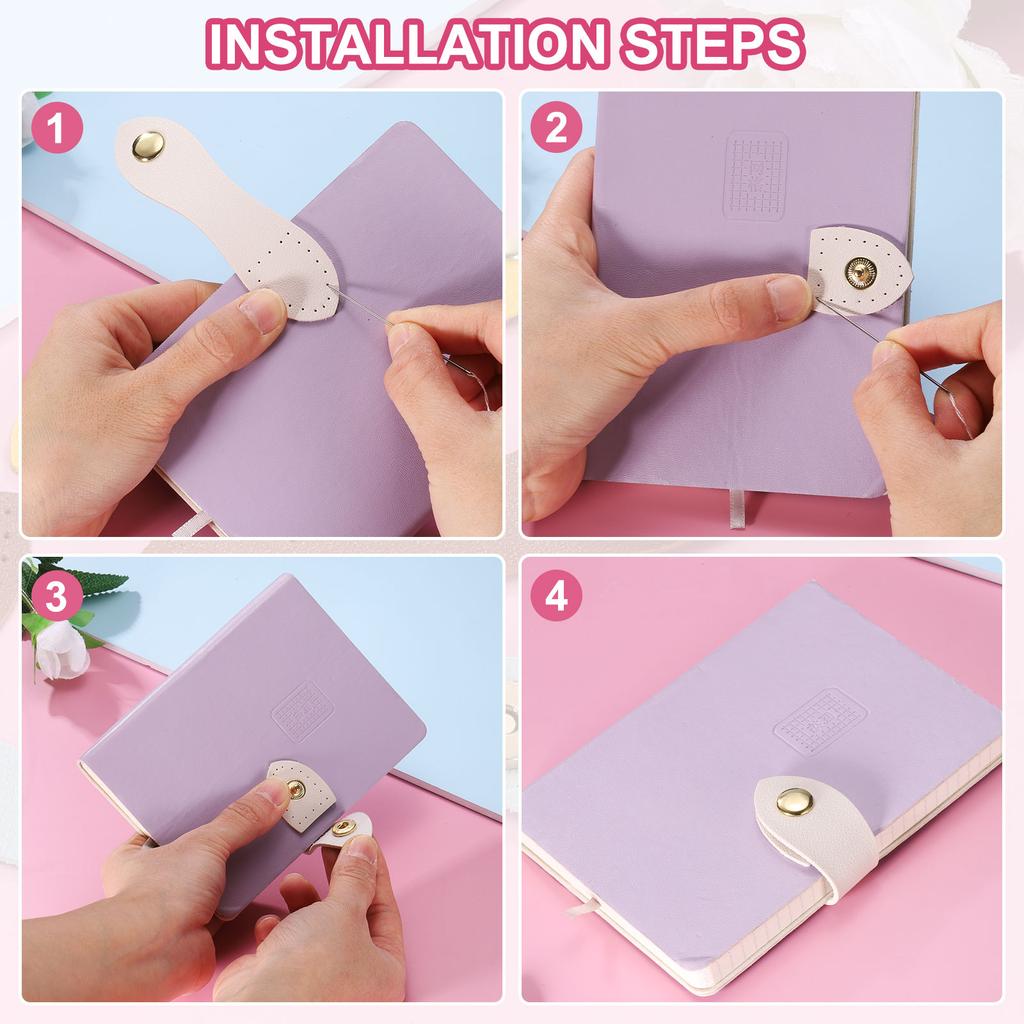 INSTALLATION STEPS

1

2

3

4