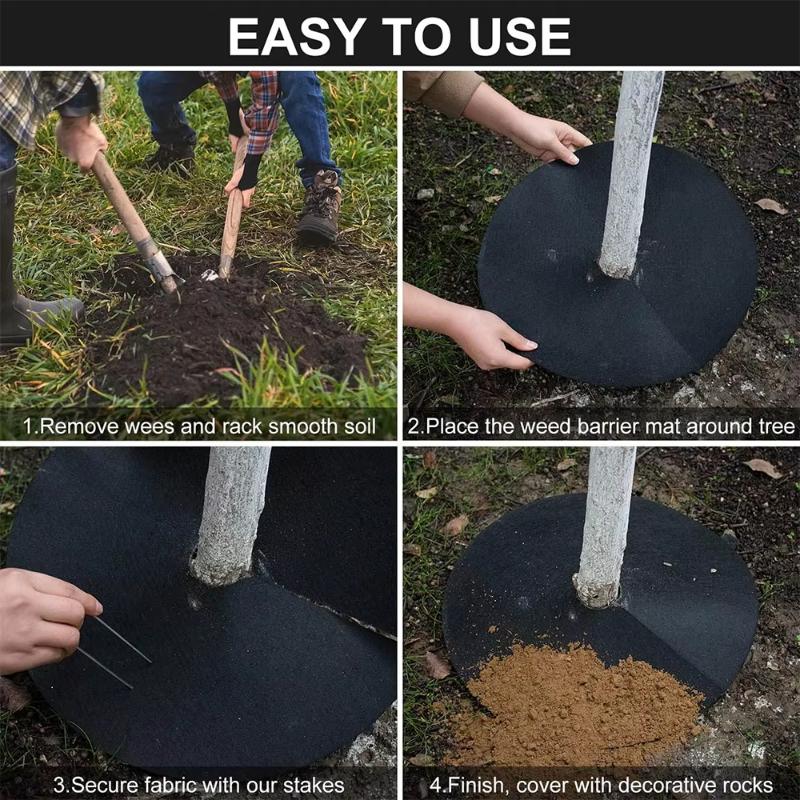 EASY TO USE

1.Remove wees and rack smooth soil

2.Place the weed barrier mat around tree

3.Secure fabric with our stakes

4.Finish, cover with decorative rocks