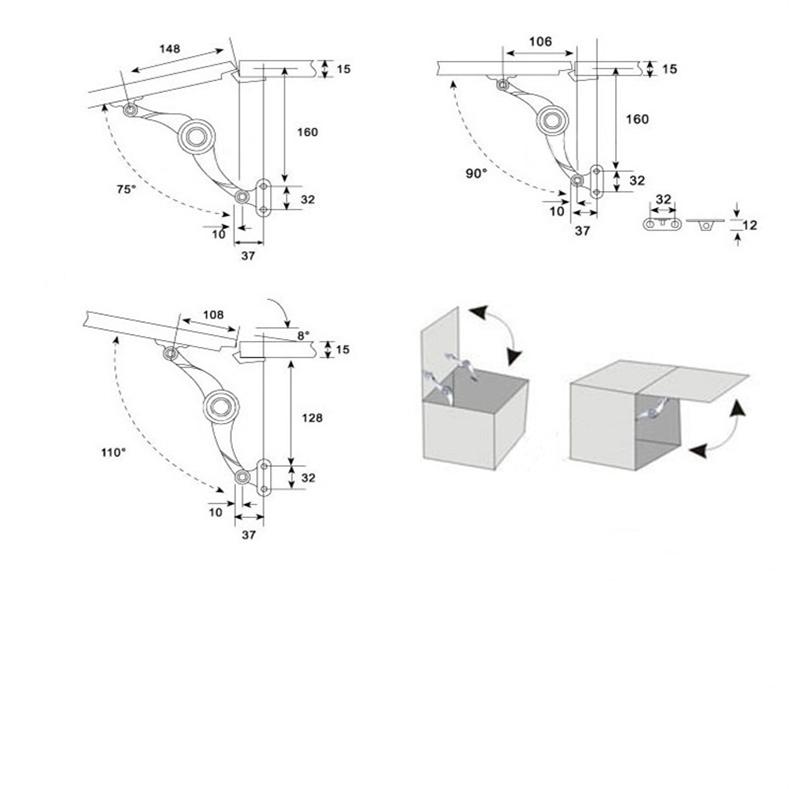 148
15
160
75°
32
10
37

106
15
160
90°
32
10
37
32
12

108
8°
15
128
110°
32
10
37