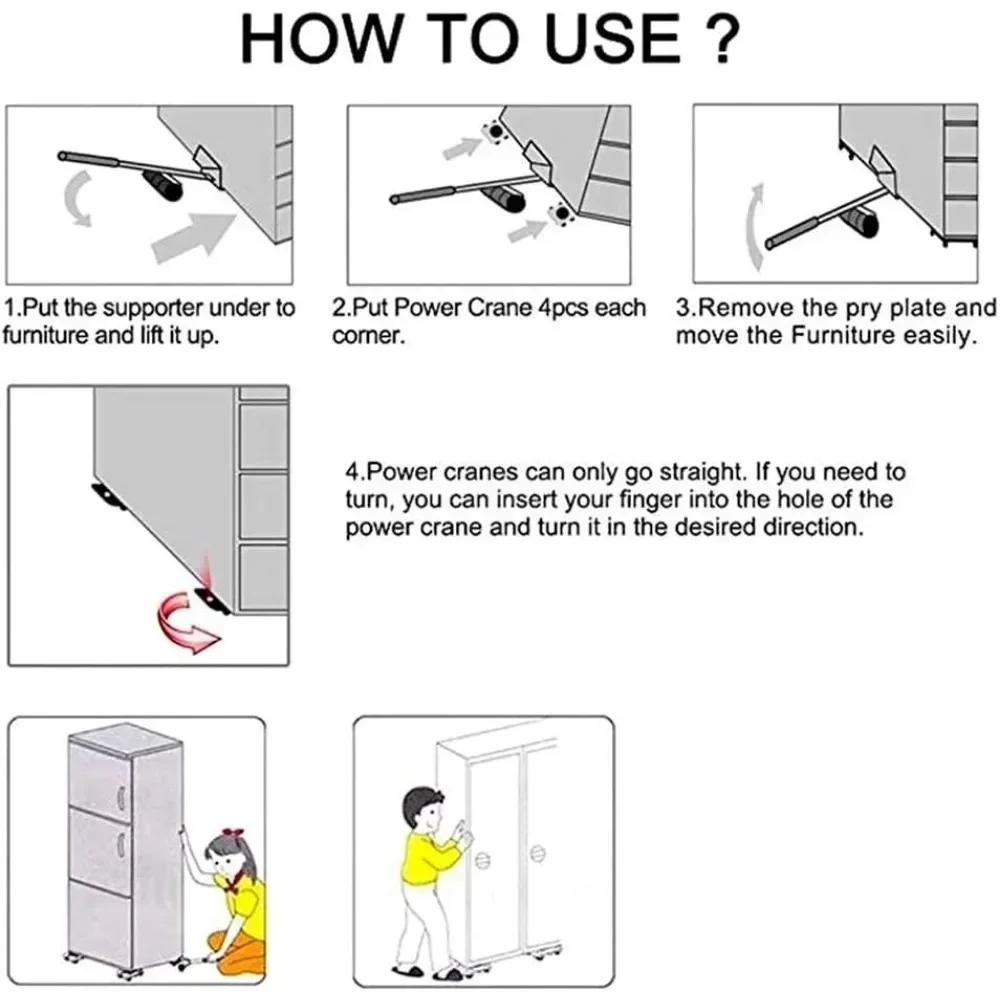 HOW TO USE ?

1.Put the supporter under to furniture and lift it up.

2.Put Power Crane 4pcs each corner.

3.Remove the pry plate and move the Furniture easily.

4.Power cranes can only go straight. If you need to turn, you can insert your finger into the hole of the power crane and turn it in the desired direction.