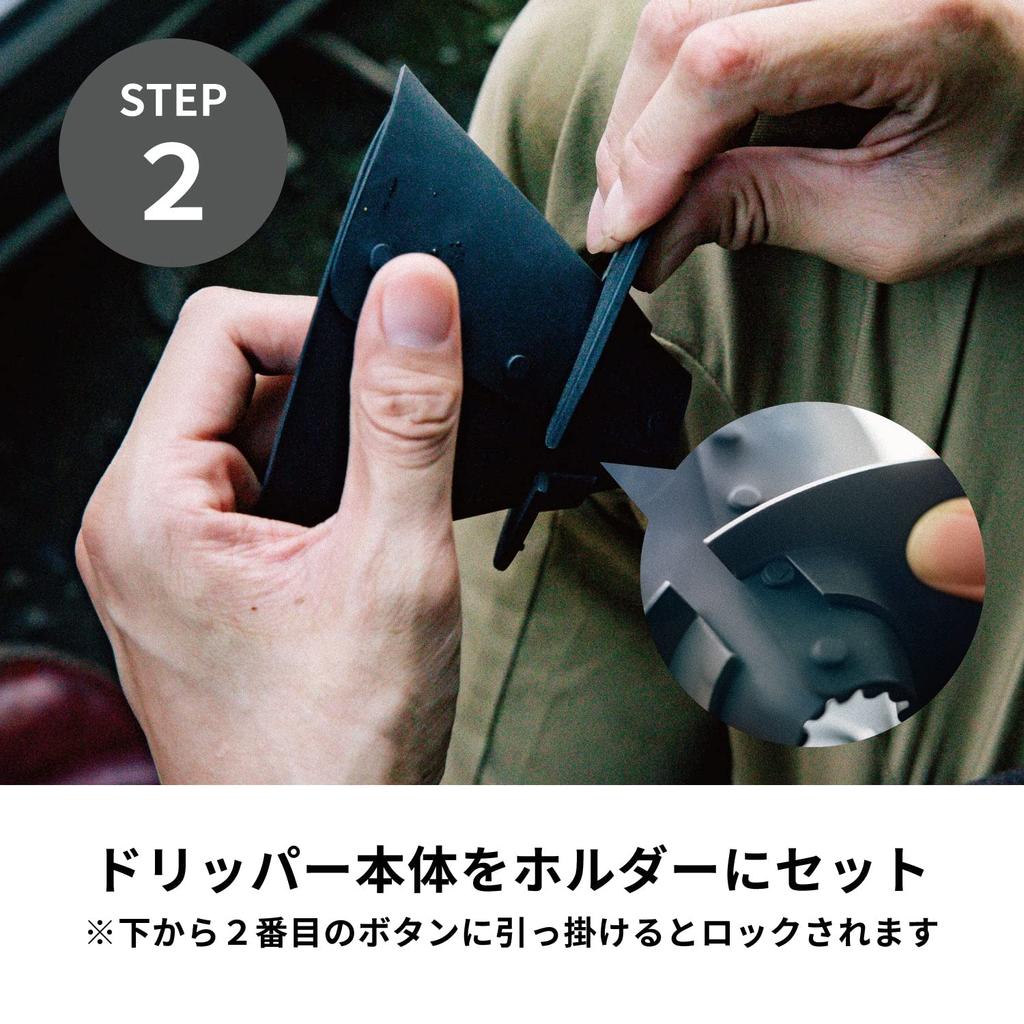 STEP
2

ドリッパー本体をホルダーにセット
※下から２番目のボタンに引っ掛けるとロックされます