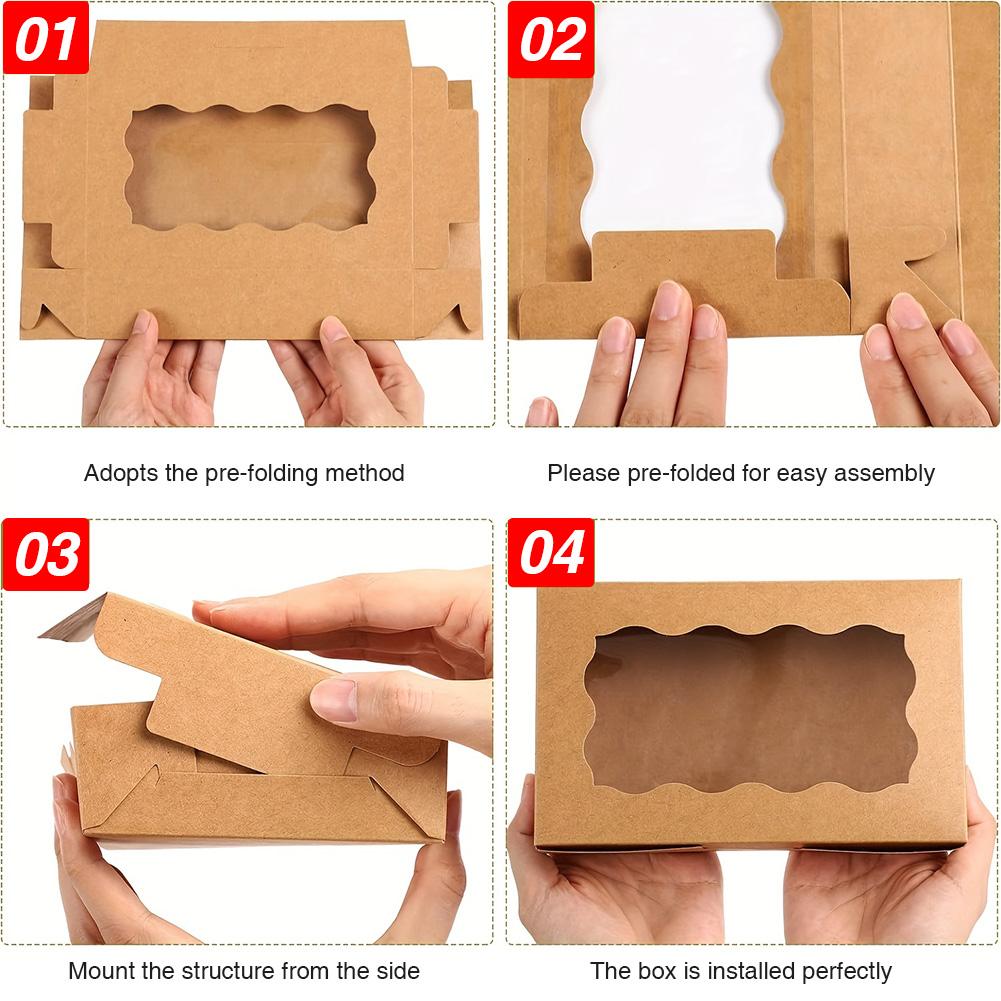 01

Adopts the pre-folding method

02

Please pre-folded for easy assembly

03

Mount the structure from the side

04

The box is installed perfectly