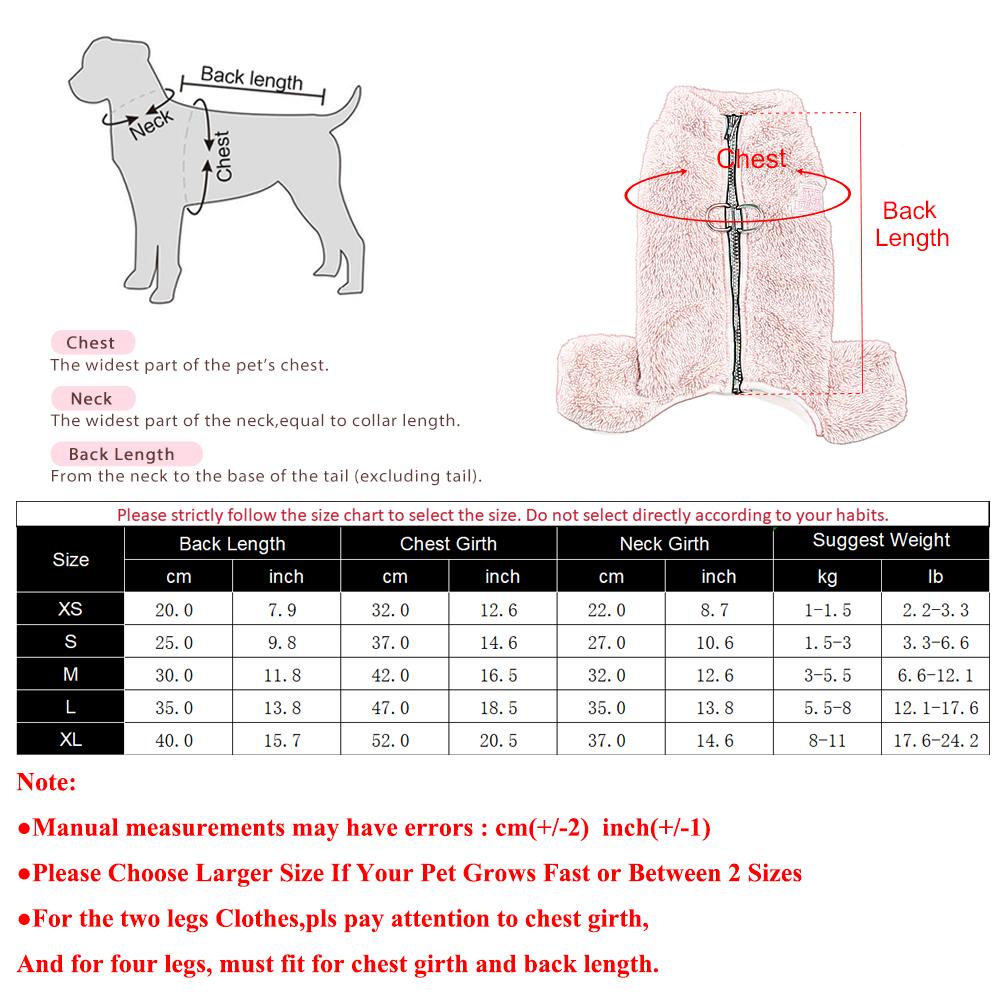 Back length
Neck
Chest

Chest
Back Length

Chest
The widest part of the pet's chest.

Neck
The widest part of the neck,equal to collar length.

Back Length
From the neck to the base of the tail (excluding tail).

Please strictly follow the size chart to select the size. Do not select directly according to your habits.

| Size | Back Length cm | Back Length inch | Chest Girth cm | Chest Girth inch | Neck Girth cm | Neck Girth inch | Suggest Weight kg | Suggest Weight lb |
|---|---|---|---|---|---|---|---|---|
| XS | 20.0 | 7.9 | 32.0 | 12.6 | 22.0 | 8.7 | 1-1.5 | 2.2-3.3 |
| S | 25.0 | 9.8 | 37.0 | 14.6 | 27.0 | 10.6 | 1.5-3 | 3.3-6.6 |
| M | 30.0 | 11.8 | 42.0 | 16.5 | 32.0 | 12.6 | 3-5.5 | 6.6-12.1 |
| L | 35.0 | 13.8 | 47.0 | 18.5 | 35.0 | 13.8 | 5.5-8 | 12.1-17.6 |
| XL | 40.0 | 15.7 | 52.0 | 20.5 | 37.0 | 14.6 | 8-11 | 17.6-24.2 |

Note:

●Manual measurements may have errors : cm(+/-2) inch(+/-1)

●Please Choose Larger Size If Your Pet Grows Fast or Between 2 Sizes

●For the two legs Clothes,pls pay attention to chest girth,

And for four legs, must fit for chest girth and back length.