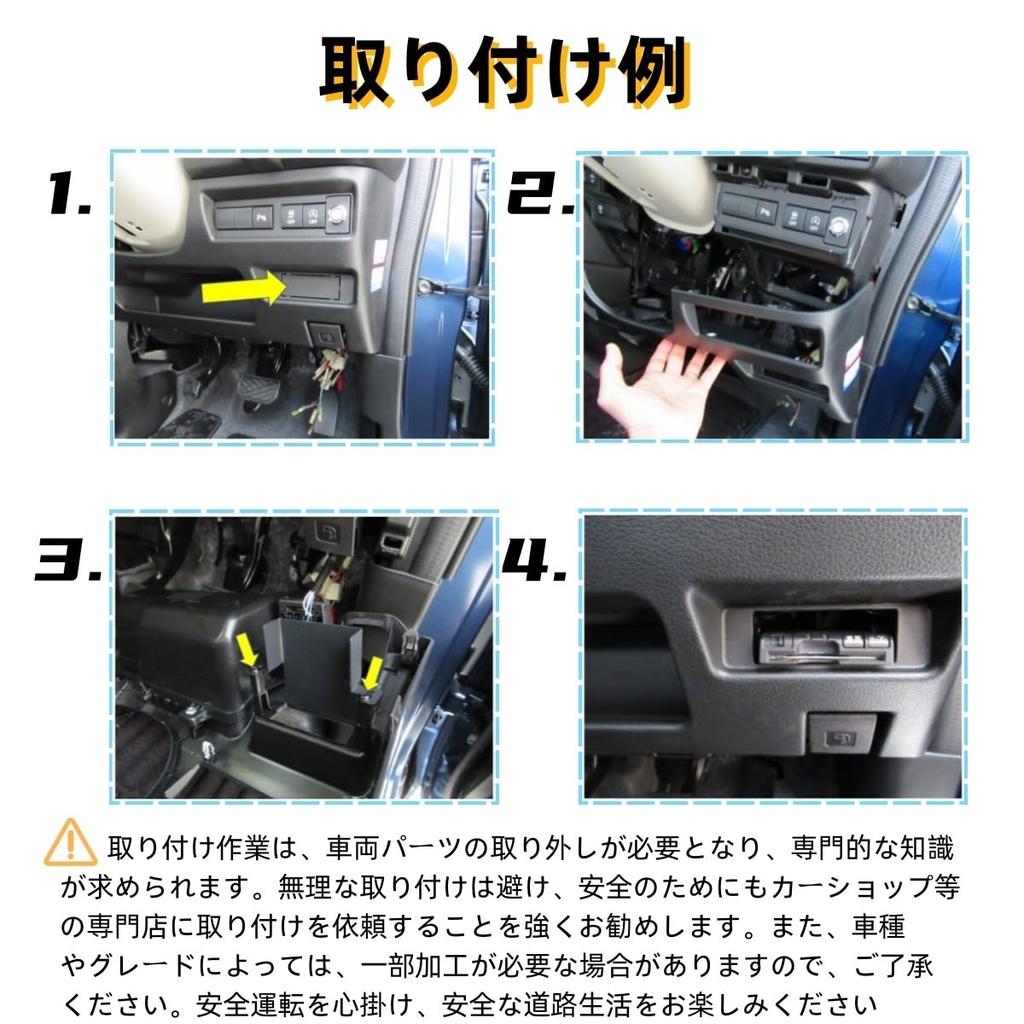 取り付け例

1.

2.

3.

4.

取り付け作業は、車両パーツの取り外しが必要となり、専門的な知識が求められます。無理な取り付けは避け、安全のためにもカーショップ等の専門店に取り付けを依頼することを強くお勧めします。また、車種やグレードによっては、一部加工が必要な場合がありますので、ご了承ください。安全運転を心掛け、安全な道路生活をお楽しみください