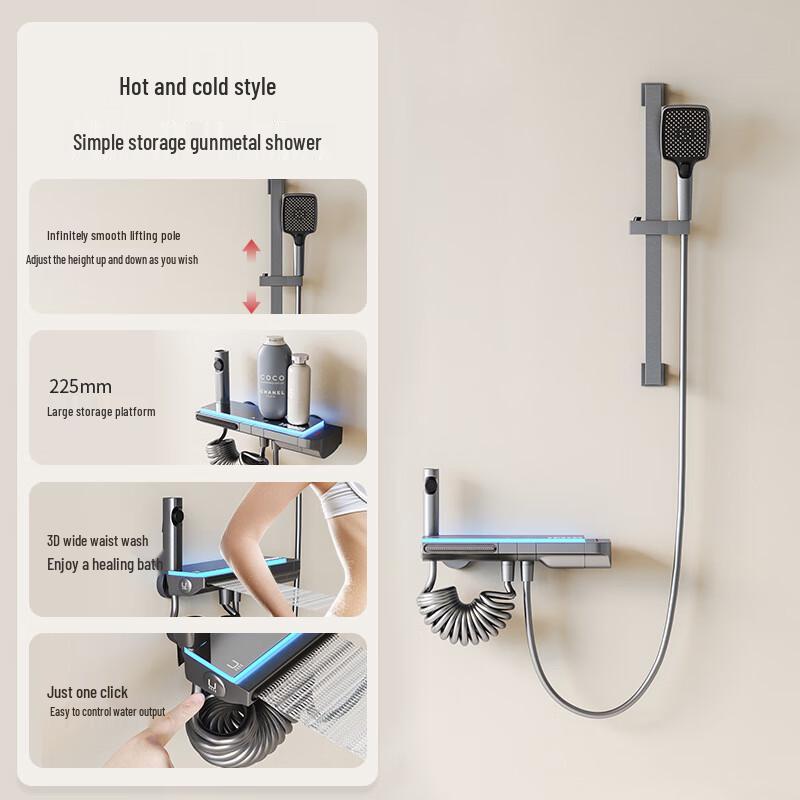 Hot and cold style

Simple storage gunmetal shower

Infinitely smooth lifting pole

Adjust the height up and down as you wish

225mm

Large storage platform

COCO
CHANEL

3D wide waist wash

Enjoy a healing bath

Just one click

Easy to control water output