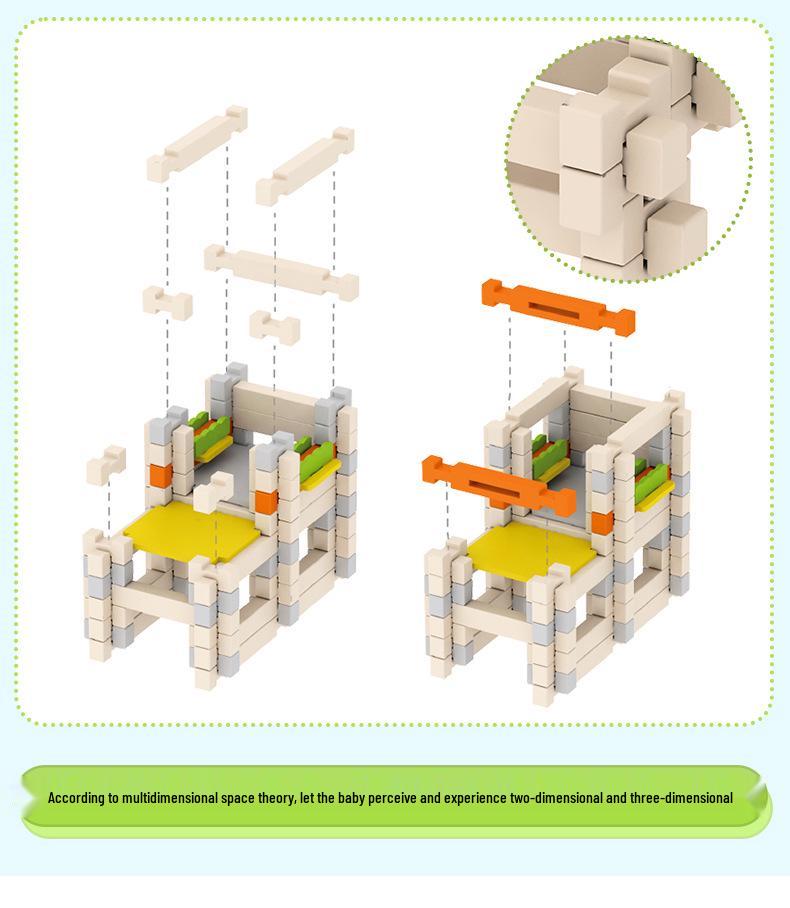 According to multidimensional space theory, let the baby perceive and experience two-dimensional and three-dimensional