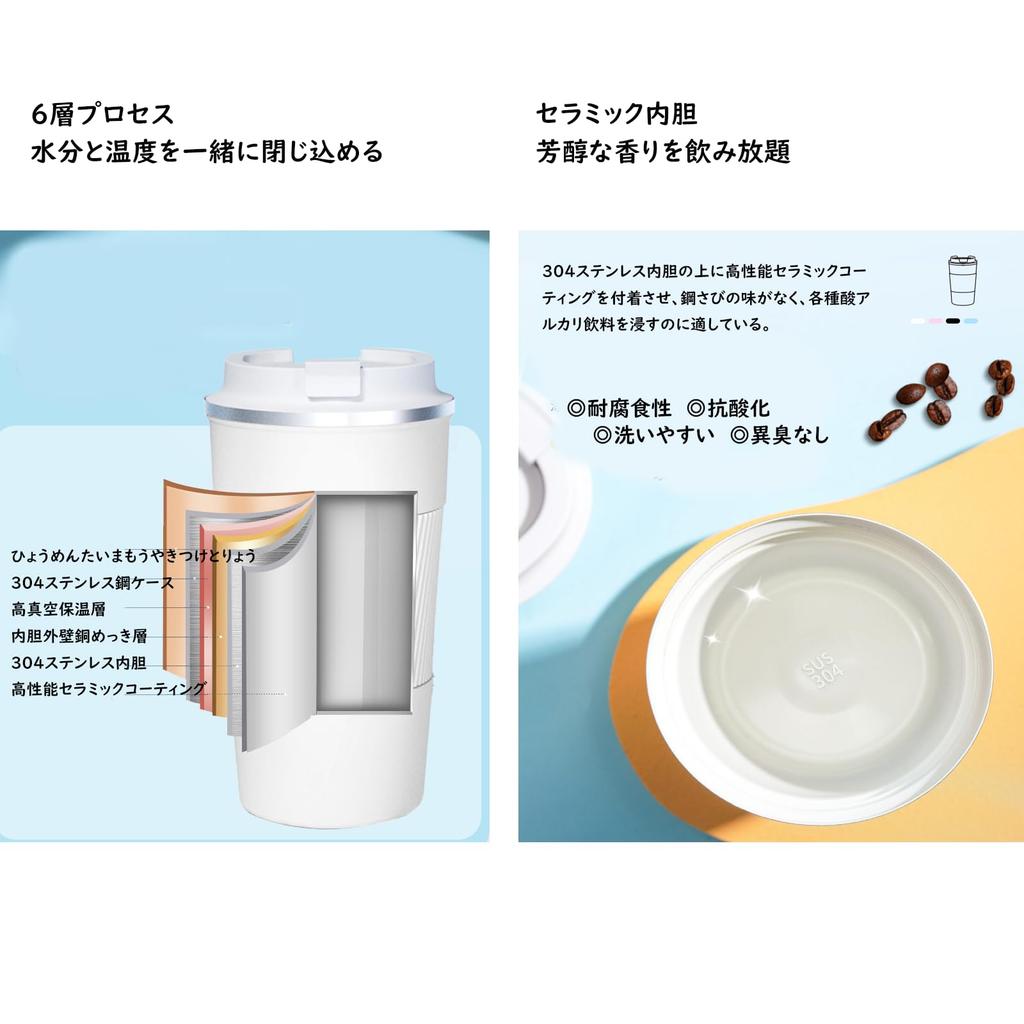 6層プロセス
水分と温度を一緒に閉じ込める

ひょうめんたいまもうやきつけとりょう
304ステンレス鋼ケース
高真空保温層
内胆外壁銅めっき層
304ステンレス内胆
高性能セラミックコーティング

セラミック内胆
芳醇な香りを飲み放題

304ステンレス内胆の上に高性能セラミックコーティングを付着させ、鋼さびの味がなく、各種酸アルカリ飲料を浸すのに適している。

◎耐腐食性　◎抗酸化
◎洗いやすい　◎異臭なし

SUS 304