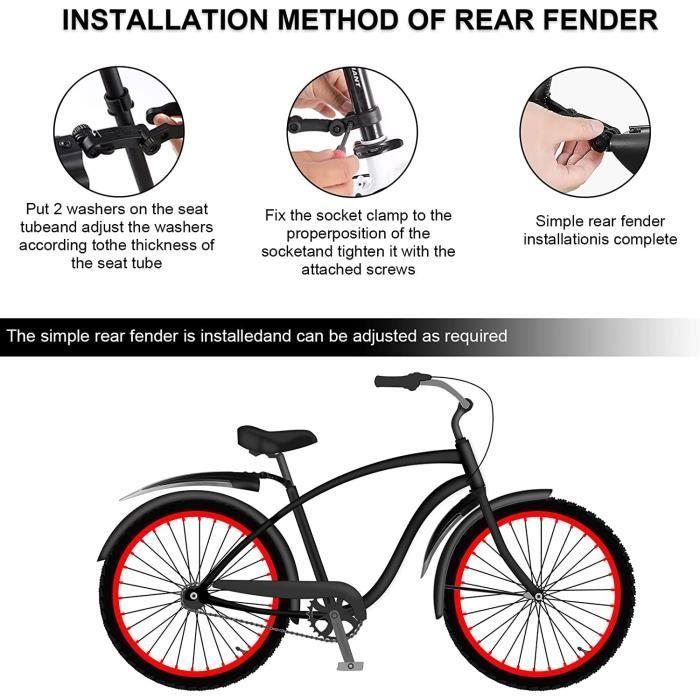 INSTALLATION METHOD OF REAR FENDER

Put 2 washers on the seat tubeand adjust the washers according tothe thickness of the seat tube

Fix the socket clamp to the properposition of the socketand tighten it with the attached screws

Simple rear fender installationis complete

The simple rear fender is installedand can be adjusted as required