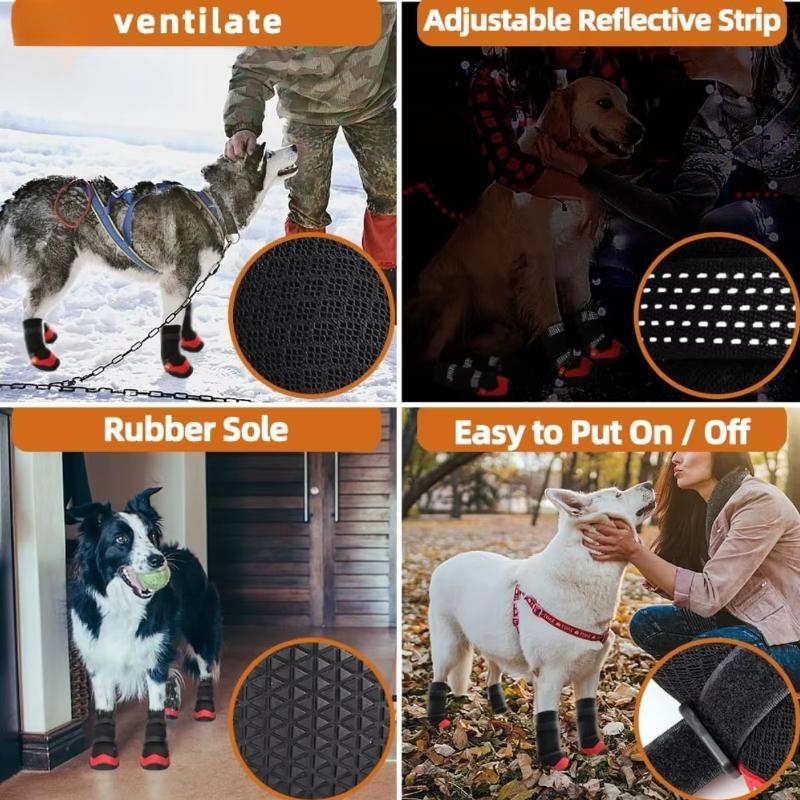 ventilate

Adjustable Reflective Strip

Rubber Sole

Easy to Put On / Off