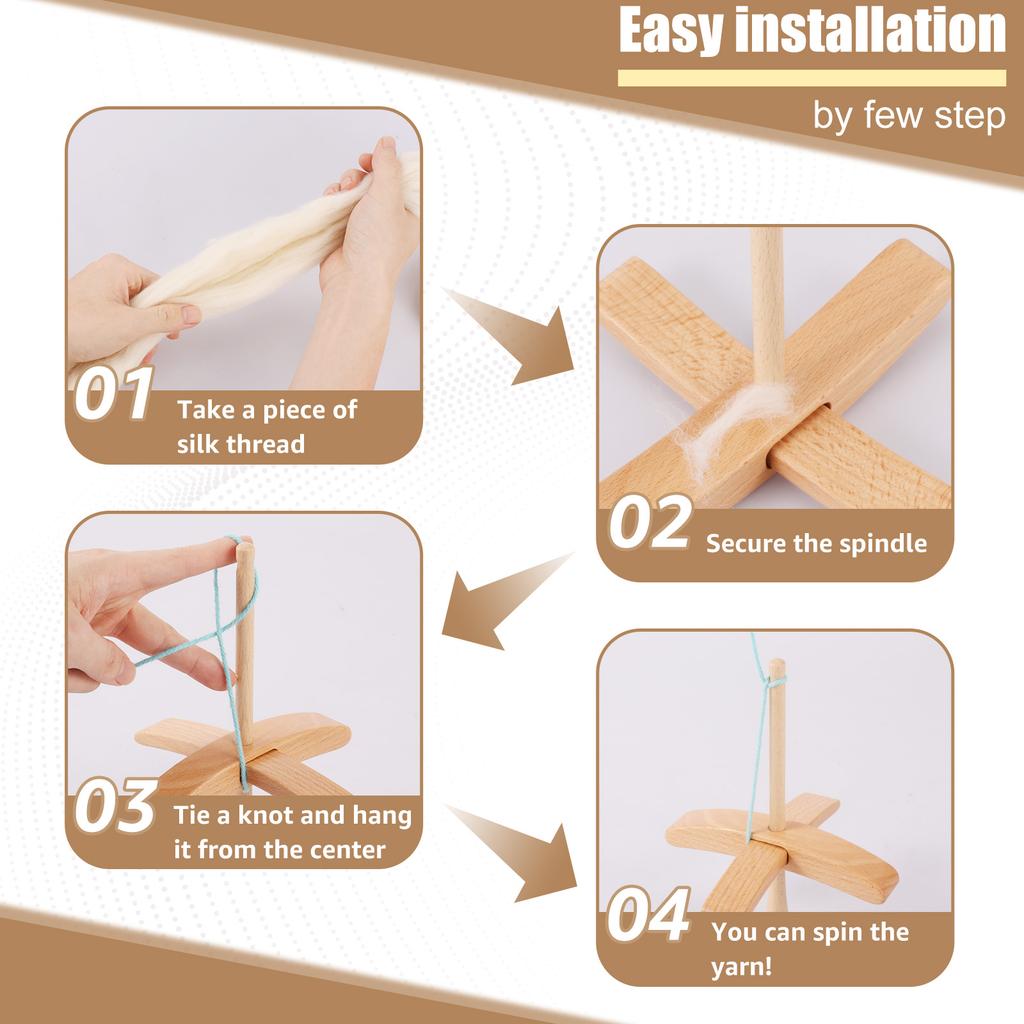 Easy installation

by few step

01 Take a piece of silk thread

02 Secure the spindle

03 Tie a knot and hang it from the center

04 You can spin the yarn!