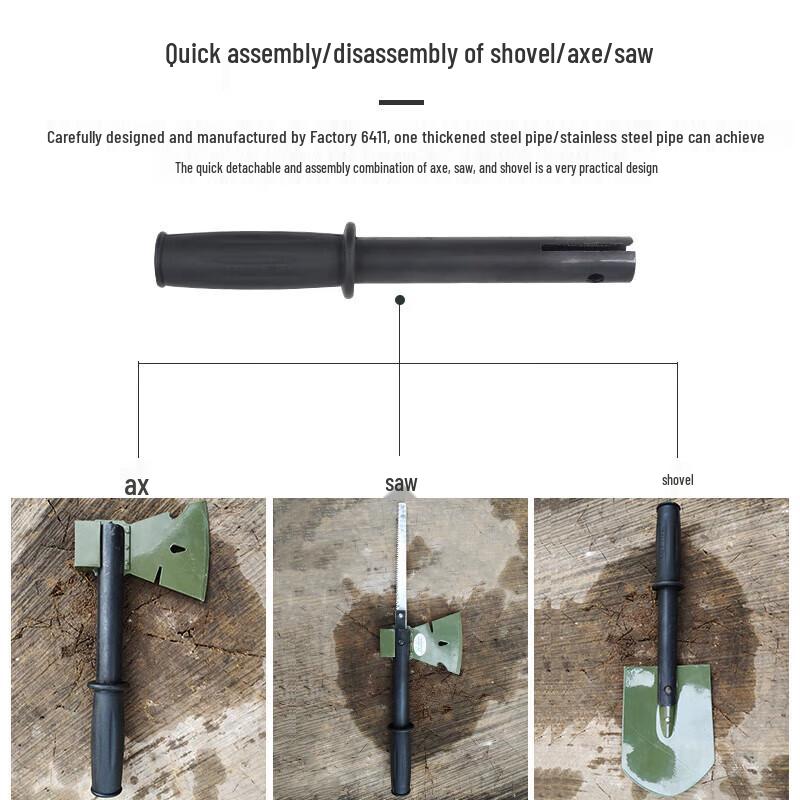 Quick assembly/disassembly of shovel/axe/saw

Carefully designed and manufactured by Factory 6411, one thickened steel pipe/stainless steel pipe can achieve

The quick detachable and assembly combination of axe, saw, and shovel is a very practical design

ax

saw

shovel