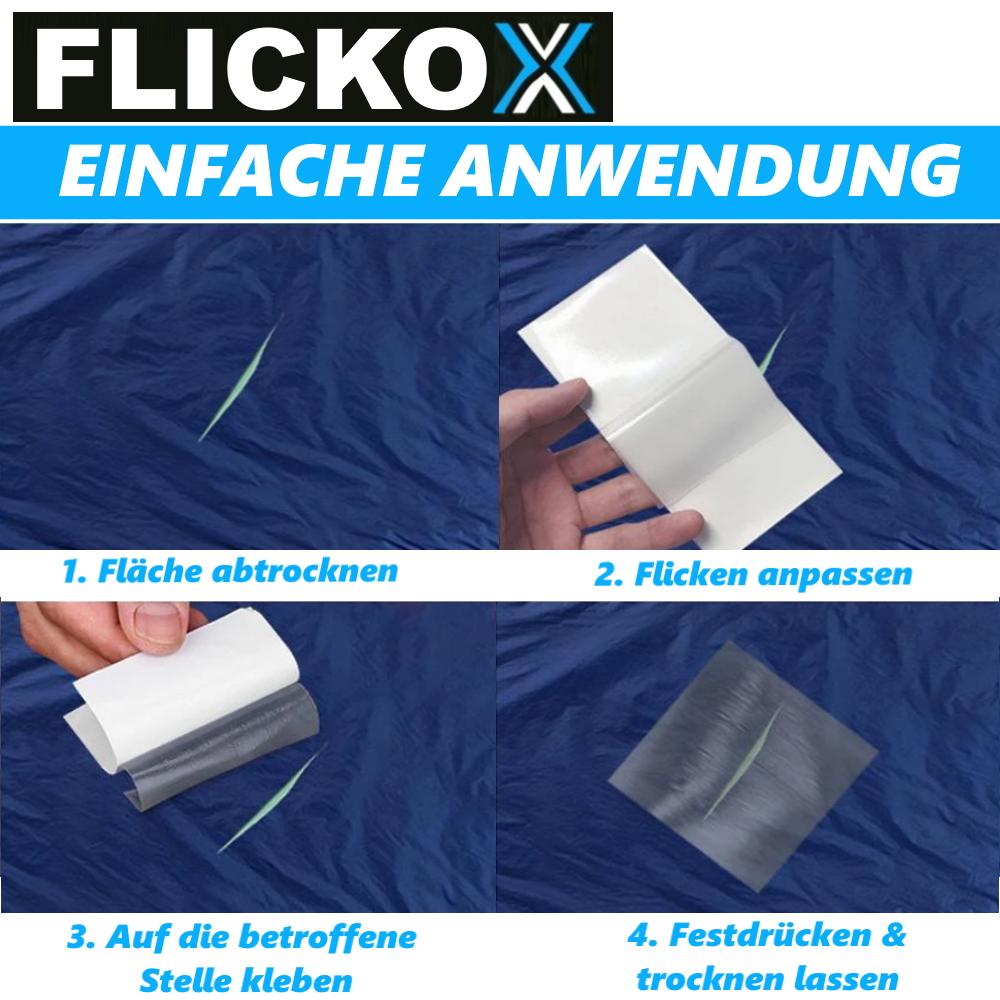 FLICKOX

EINFACHE ANWENDUNG

1. Fläche abtrocknen

2. Flicken anpassen

3. Auf die betroffene Stelle kleben

4. Festdrücken & trocknen lassen