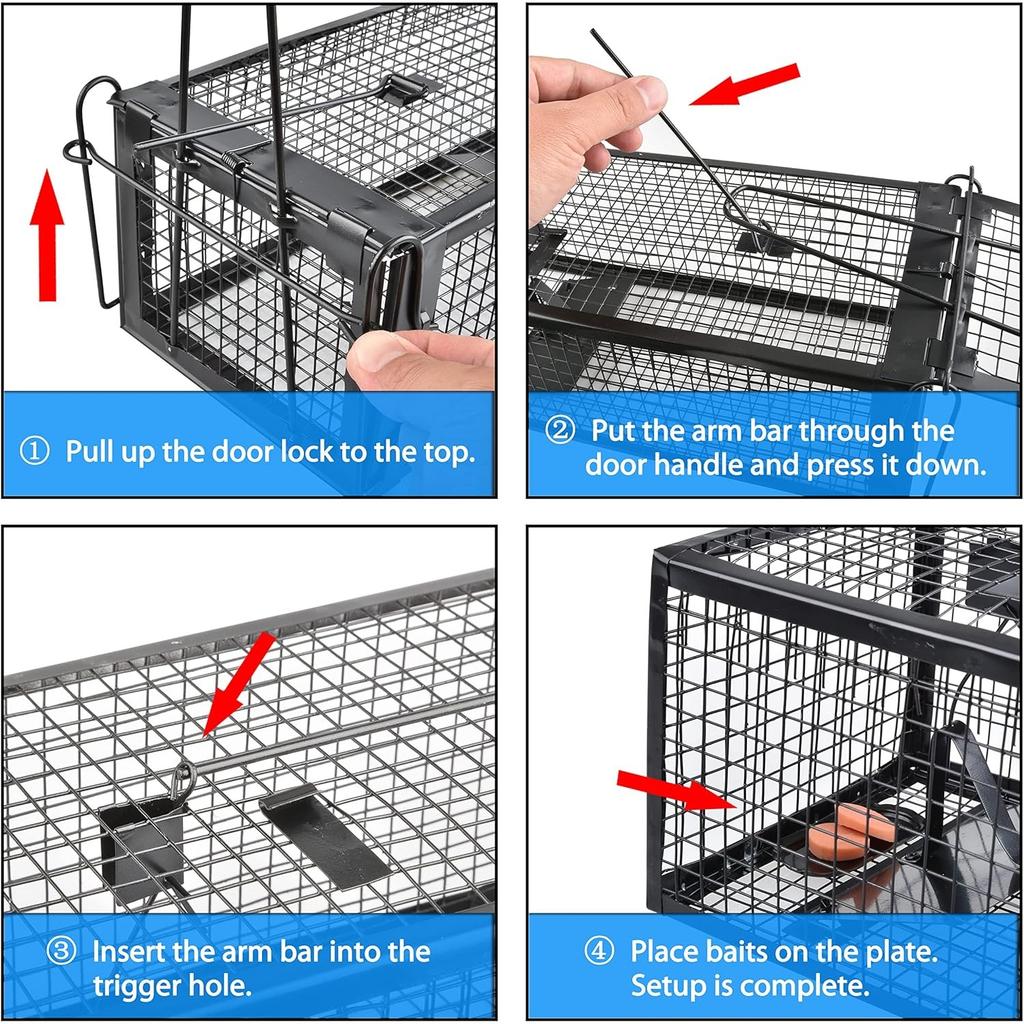 ① Pull up the door lock to the top.

② Put the arm bar through the door handle and press it down.

③ Insert the arm bar into the trigger hole.

④ Place baits on the plate. Setup is complete.