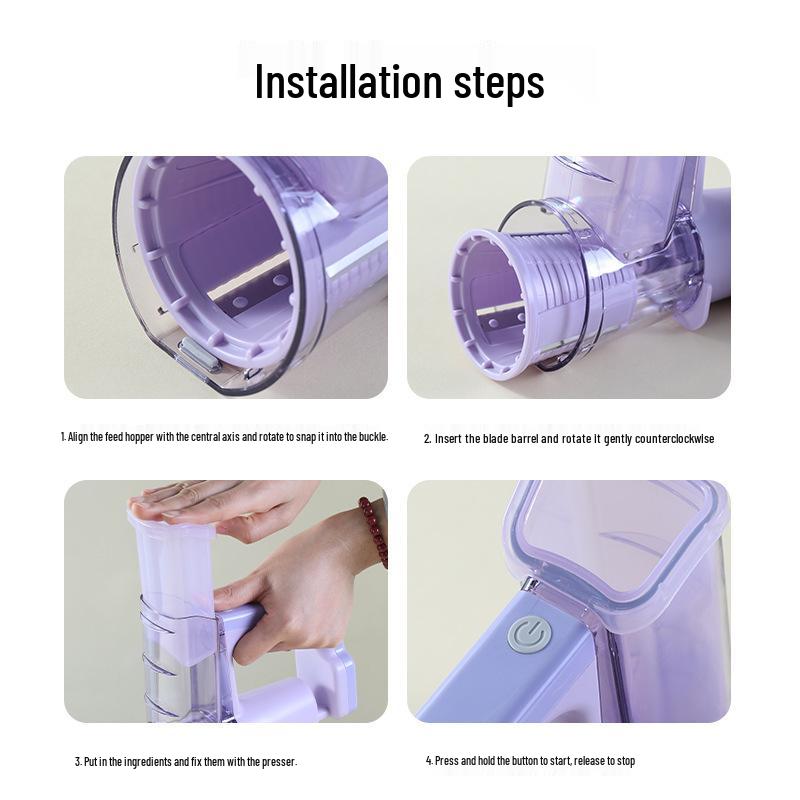 Installation steps

1. Align the feed hopper with the central axis and rotate to snap it into the buckle.

2. Insert the blade barrel and rotate it gently counterclockwise

3. Put in the ingredients and fix them with the presser.

4. Press and hold the button to start, release to stop