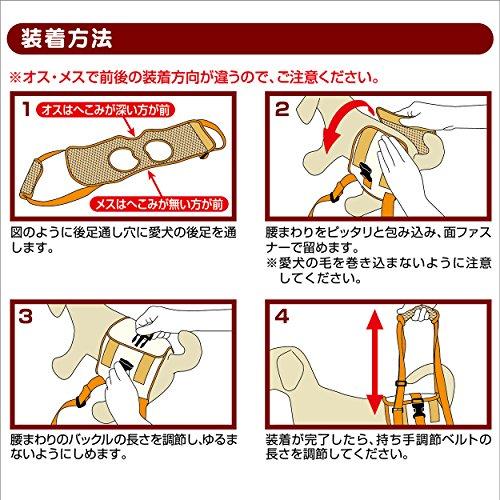 装着方法

※オス・メスで前後の装着方向が違うので、ご注意ください。

1
オスはへこみが深い方が前
メスはへこみが無い方が前

図のように後足通し穴に愛犬の後足を通します。

2

腰まわりをピッタリと包み込み、面ファスナーで留めます。
※愛犬の毛を巻き込まないように注意してください。

3

腰まわりのバックルの長さを調節し､ゆるまないようにしめます。

4

装着が完了したら､持ち手調節ベルトの長さを調節してください。