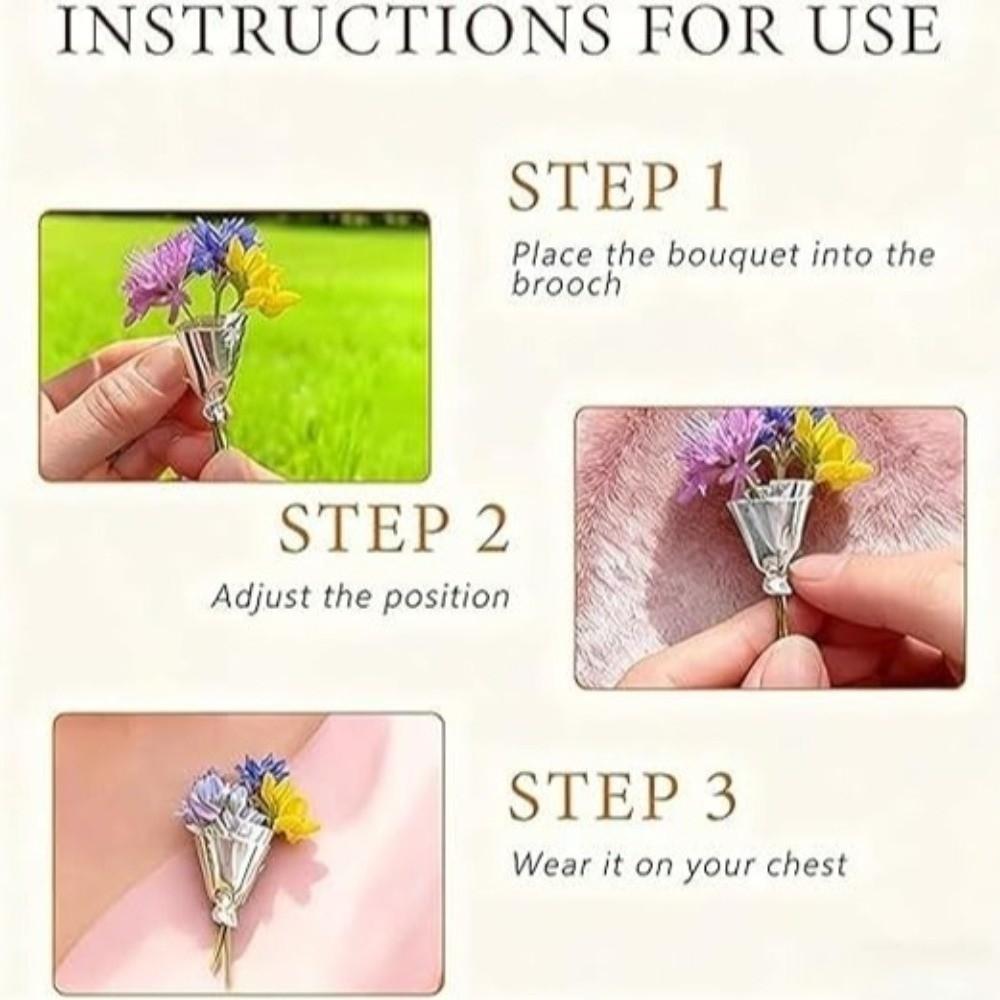 INSTRUCTIONS FOR USE

STEP 1
Place the bouquet into the brooch

STEP 2
Adjust the position

STEP 3
Wear it on your chest