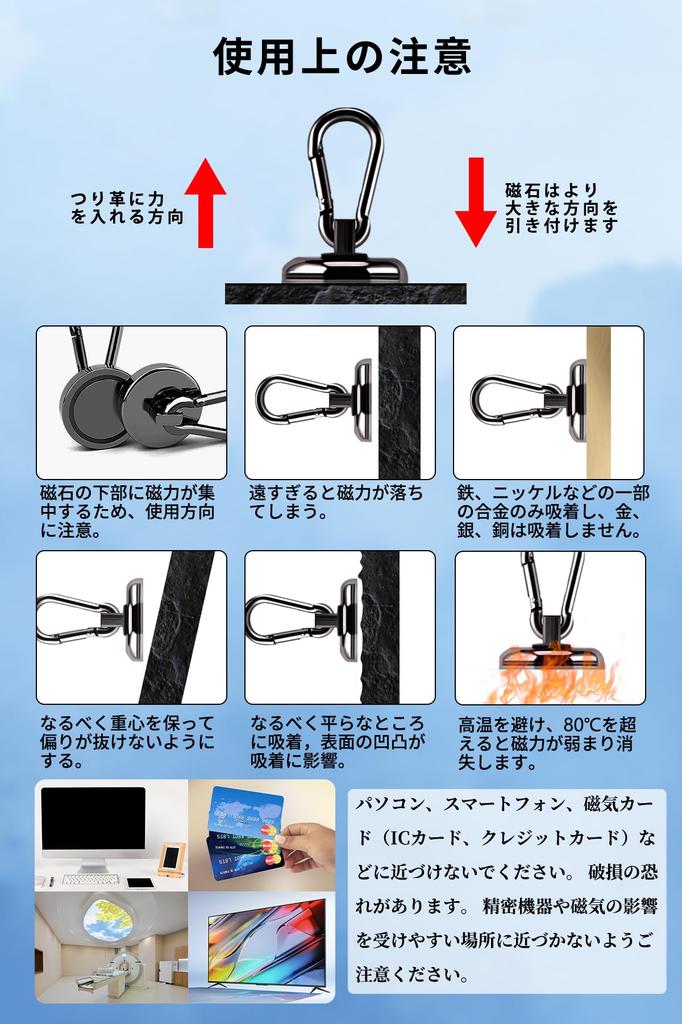 使用上の注意

つり革に力を入れる方向

磁石はより大きな方向を引き付けます

磁石の下部に磁力が集中するため、使用方向に注意。

遠すぎると磁力が落ちてしまう。

鉄、ニッケルなどの一部の合金のみ吸着し、金、銀、銅は吸着しません。

なるべく重心を保って偏りが抜けないようにする。

なるべく平らなところに吸着，表面の凹凸が吸着に影響。

高温を避け、80℃を超えると磁力が弱まり消失します。

パソコン、スマートフォン、磁気カード（ICカード、クレジットカード）などに近づけないでください。 破損の恐れがあります。 精密機器や磁気の影響を受けやすい場所に近づかないようご注意ください。