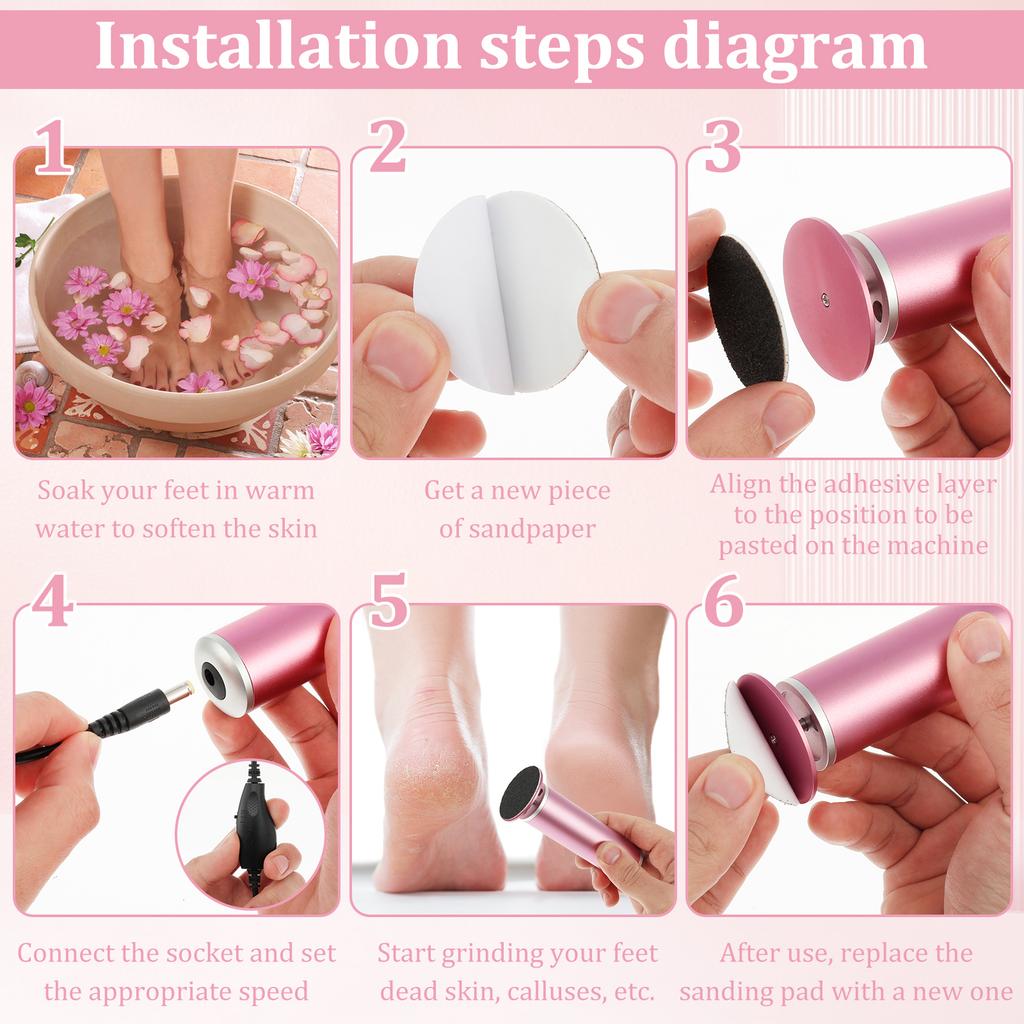 Installation steps diagram

1

Soak your feet in warm water to soften the skin

2

Get a new piece of sandpaper

3

Align the adhesive layer to the position to be pasted on the machine

4

Connect the socket and set the appropriate speed

5

Start grinding your feet dead skin, calluses, etc.

6

After use, replace the sanding pad with a new one