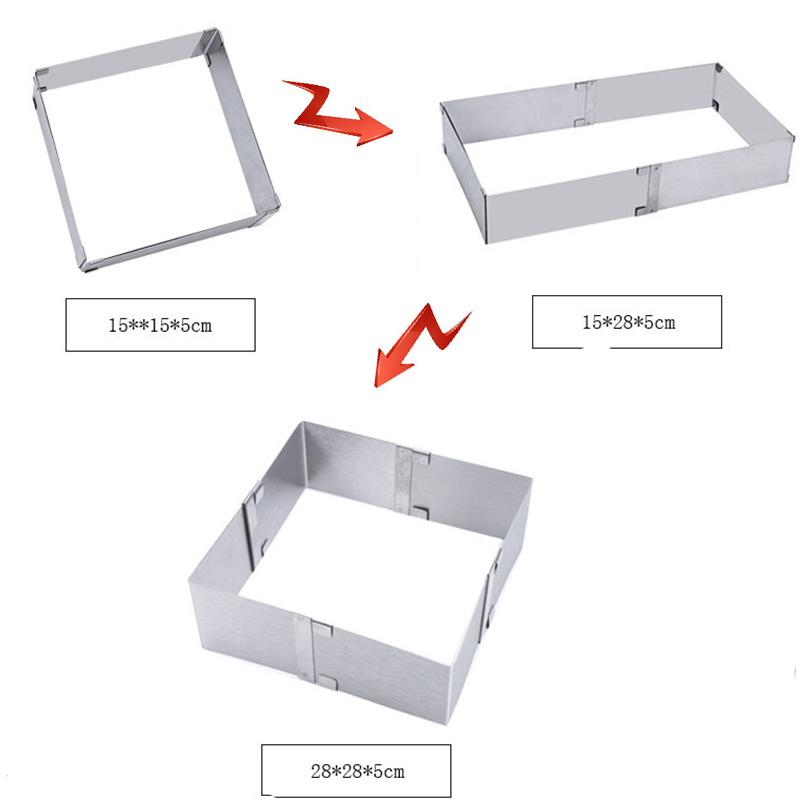 15**15*5cm

15*28*5cm

28*28*5cm