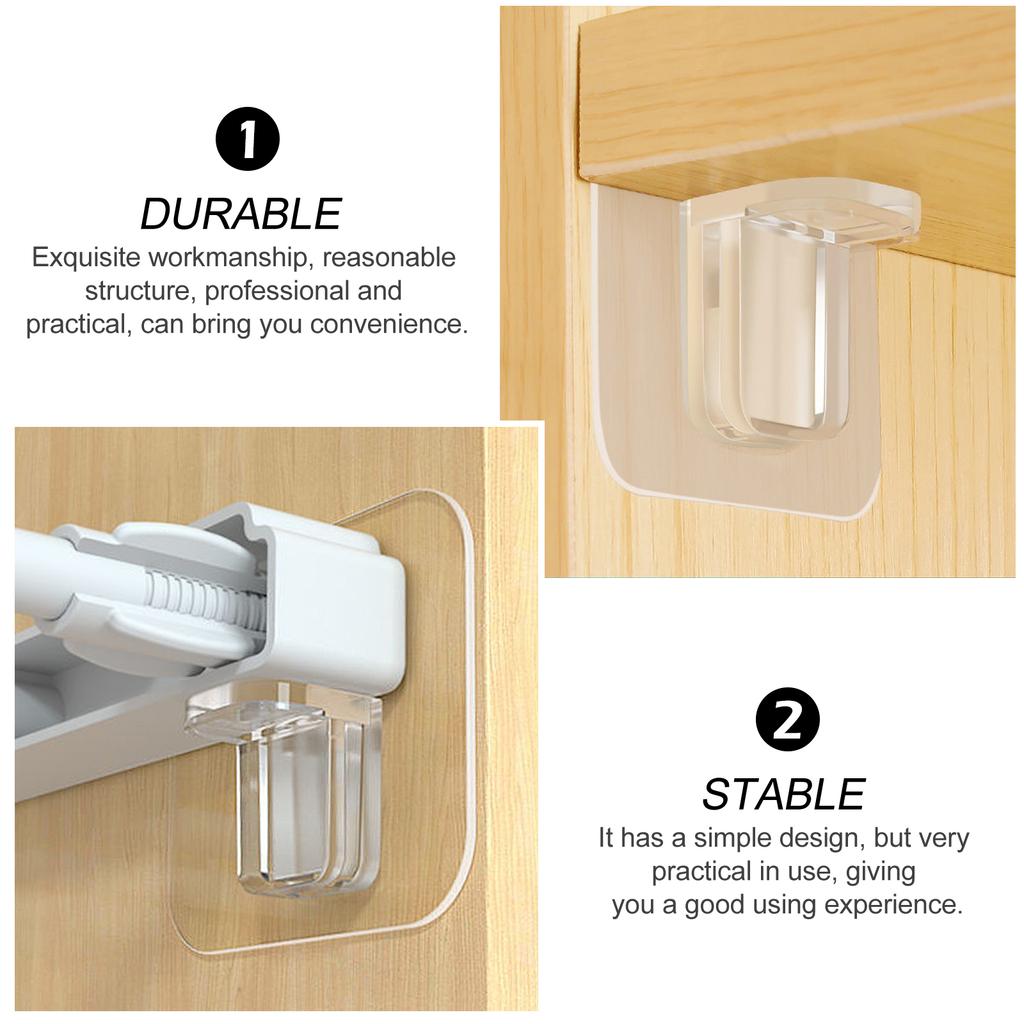 1

DURABLE

Exquisite workmanship, reasonable structure, professional and practical, can bring you convenience.

2

STABLE

It has a simple design, but very practical in use, giving you a good using experience.