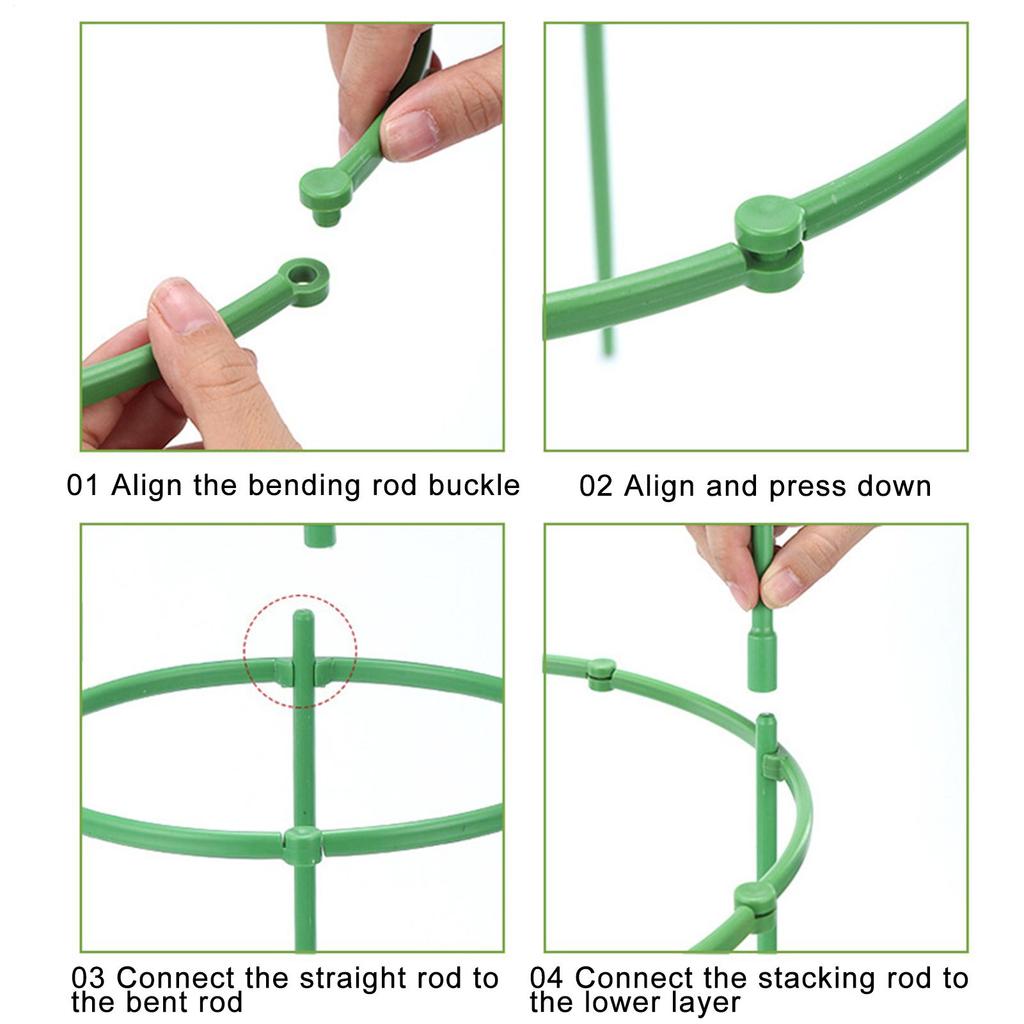 01 Align the bending rod buckle

02 Align and press down

03 Connect the straight rod to the bent rod

04 Connect the stacking rod to the lower layer