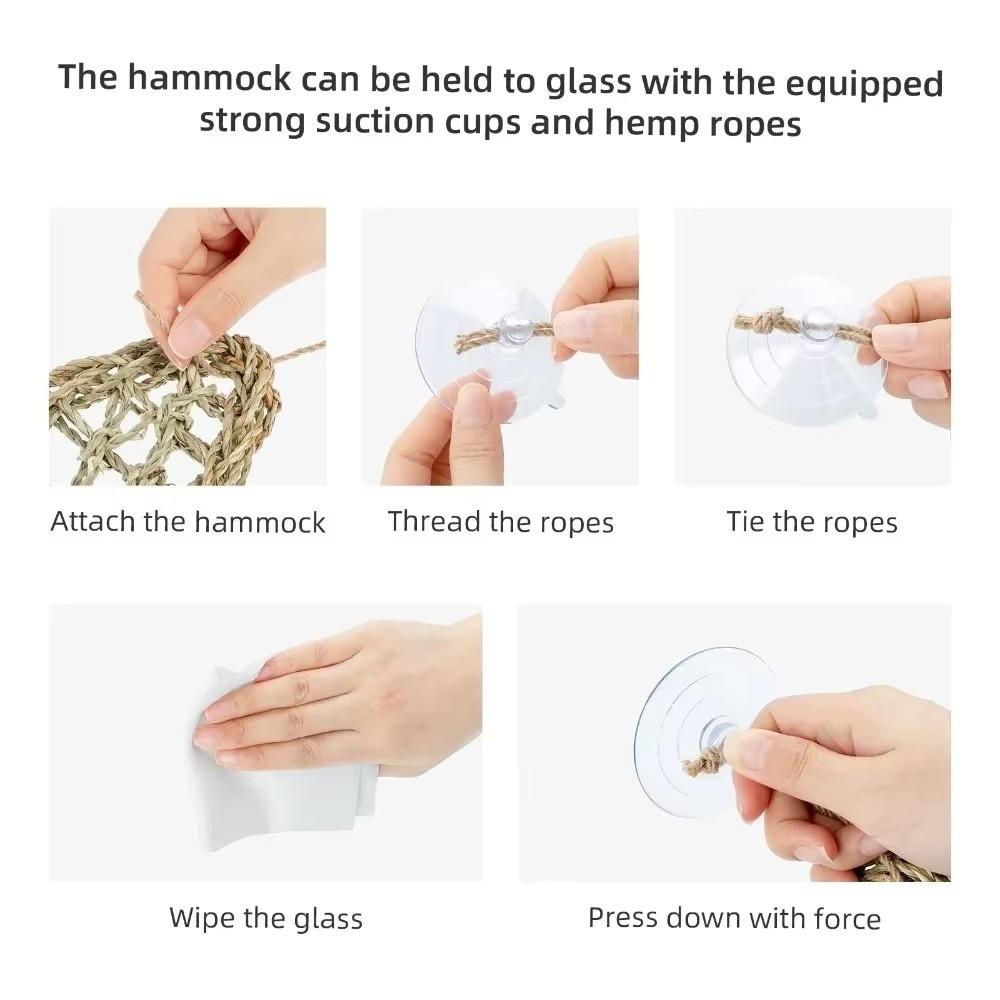 The hammock can be held to glass with the equipped strong suction cups and hemp ropes

Attach the hammock

Thread the ropes

Tie the ropes

Wipe the glass

Press down with force