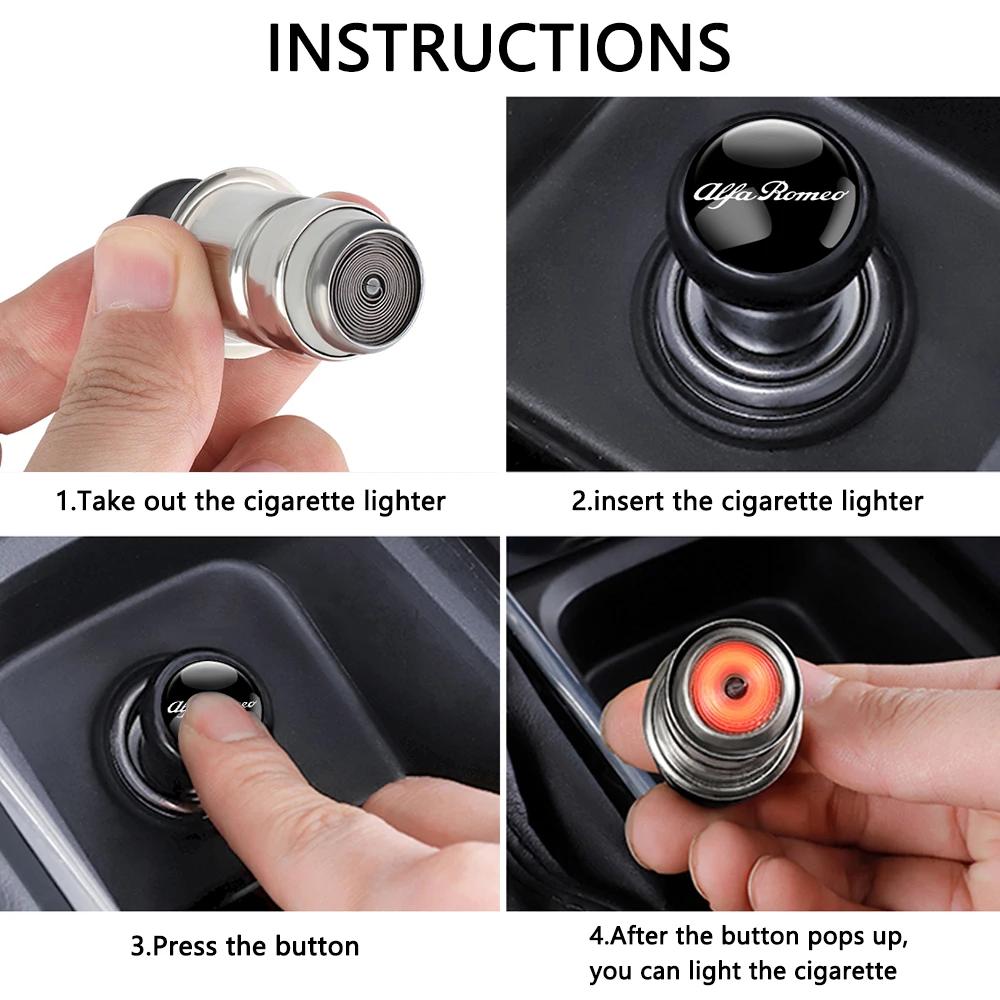 INSTRUCTIONS

Alfa Romeo

1.Take out the cigarette lighter

2.insert the cigarette lighter

3.Press the button

4.After the button pops up, you can light the cigarette