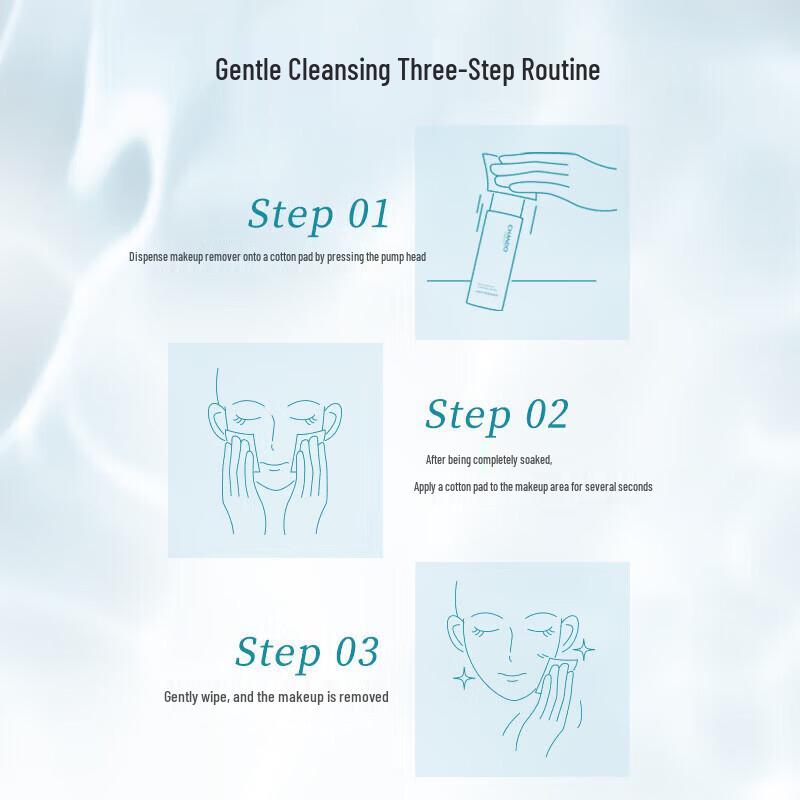 Gentle Cleansing Three-Step Routine

Step 01

Dispense makeup remover onto a cotton pad by pressing the pump head

CHANDO

Step 02

After being completely soaked,

Apply a cotton pad to the makeup area for several seconds

Step 03

Gently wipe, and the makeup is removed