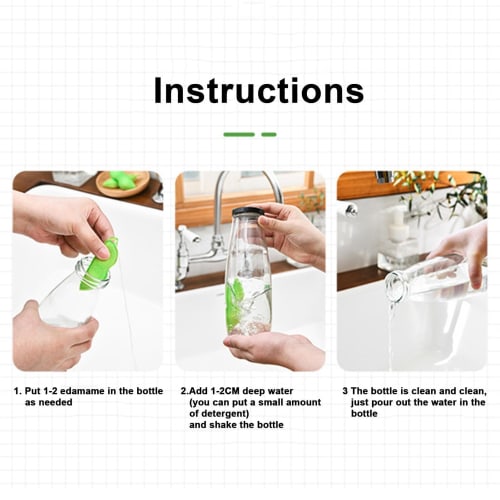 Instructions

1. Put 1-2 edamame in the bottle as needed

2.Add 1-2CM deep water (you can put a small amount of detergent) and shake the bottle

3 The bottle is clean and clean, just pour out the water in the bottle