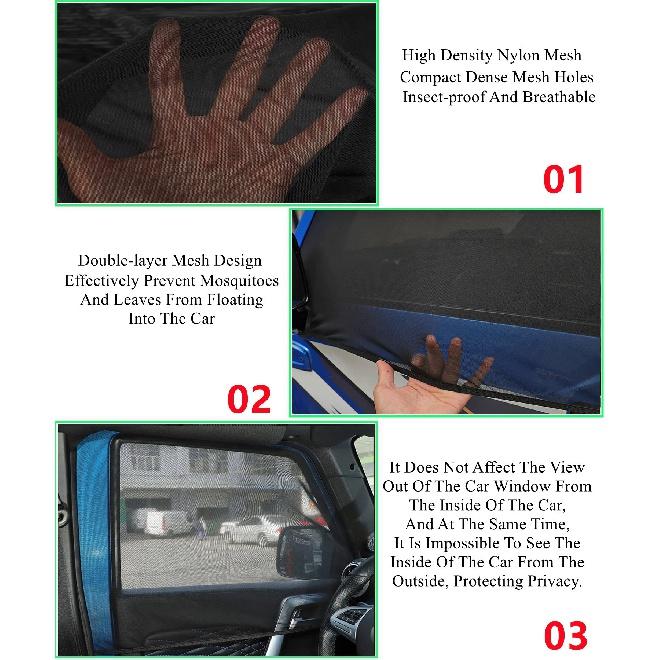 High Density Nylon Mesh
Compact Dense Mesh Holes
Insect-proof And Breathable

01

Double-layer Mesh Design
Effectively Prevent Mosquitoes
And Leaves From Floating
Into The Car

02

It Does Not Affect The View
Out Of The Car Window From
The Inside Of The Car,
And At The Same Time,
It Is Impossible To See The
Inside Of The Car From The
Outside, Protecting Privacy.

03