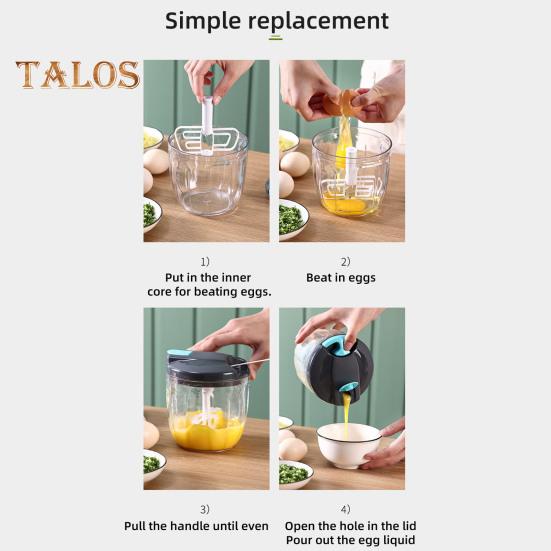 Simple replacement

TALOS

1)
Put in the inner core for beating eggs.

2)
Beat in eggs

3)
Pull the handle until even

4)
Open the hole in the lid
Pour out the egg liquid