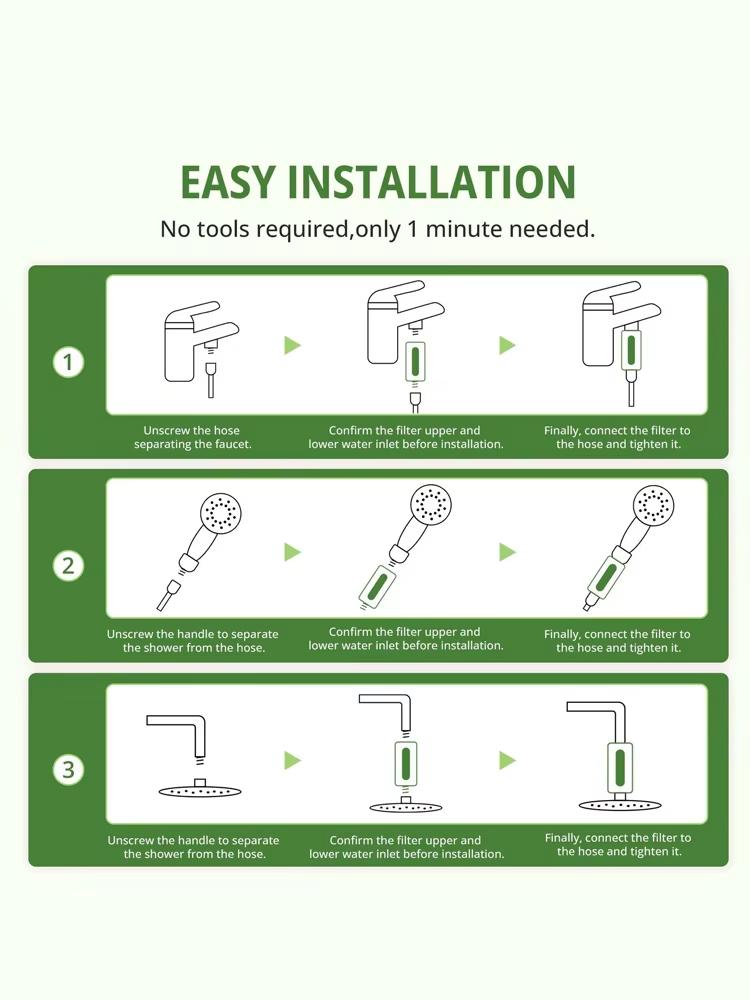 EASY INSTALLATION

No tools required,only 1 minute needed.

1

Unscrew the hose separating the faucet.

Confirm the filter upper and lower water inlet before installation.

Finally, connect the filter to the hose and tighten it.

2

Unscrew the handle to separate the shower from the hose.

Confirm the filter upper and lower water inlet before installation.

Finally, connect the filter to the hose and tighten it.

3

Unscrew the handle to separate the shower from the hose.

Confirm the filter upper and lower water inlet before installation.

Finally, connect the filter to the hose and tighten it.