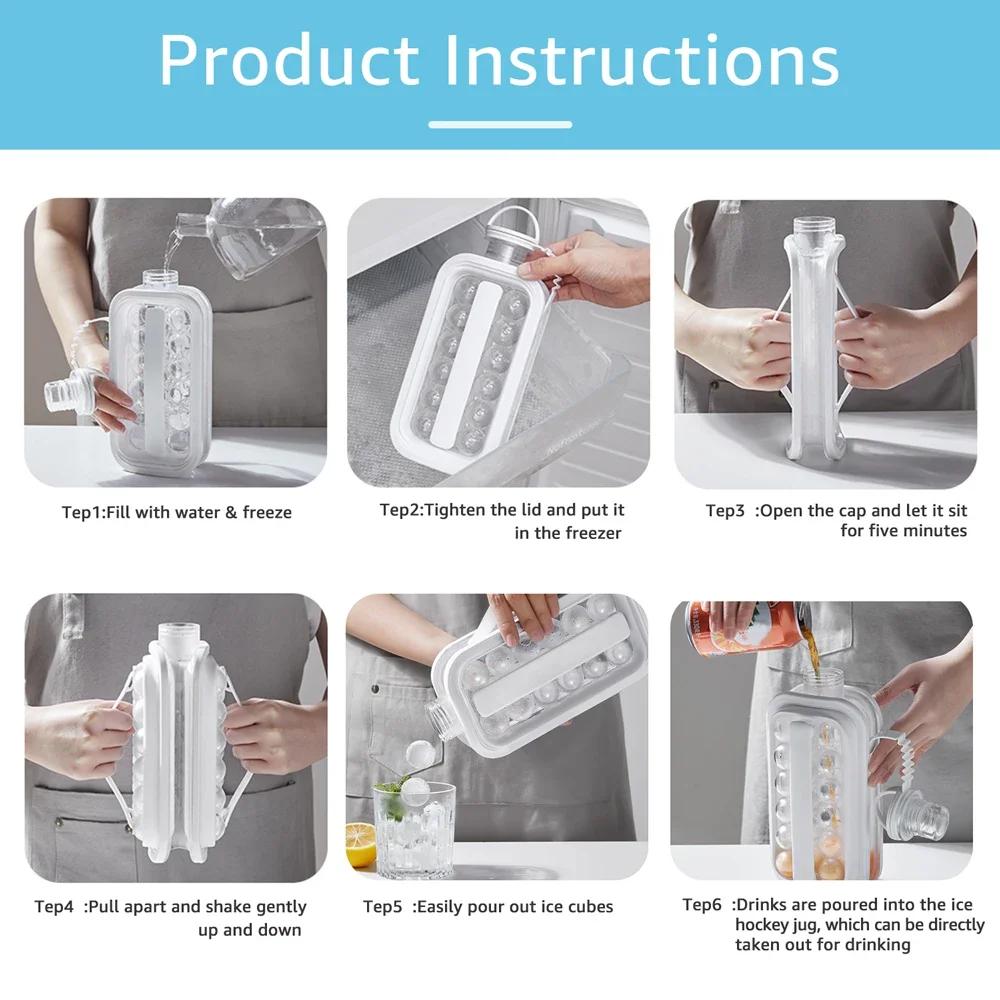 Product Instructions

Tep1:Fill with water & freeze

Tep2:Tighten the lid and put it in the freezer

Tep3 :Open the cap and let it sit for five minutes

Tep4 :Pull apart and shake gently up and down

Tep5 :Easily pour out ice cubes

Tep6 :Drinks are poured into the ice hockey jug, which can be directly taken out for drinking