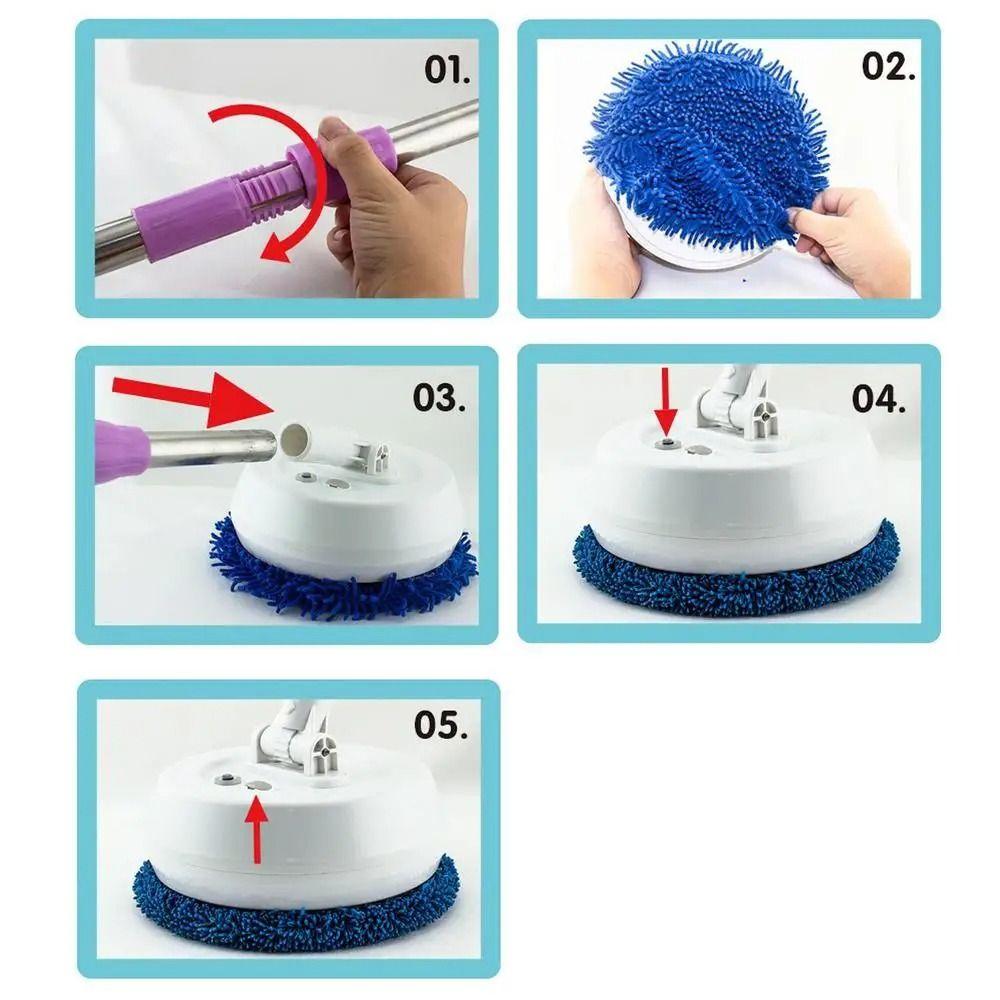 01.

02.

03.

04.

05.