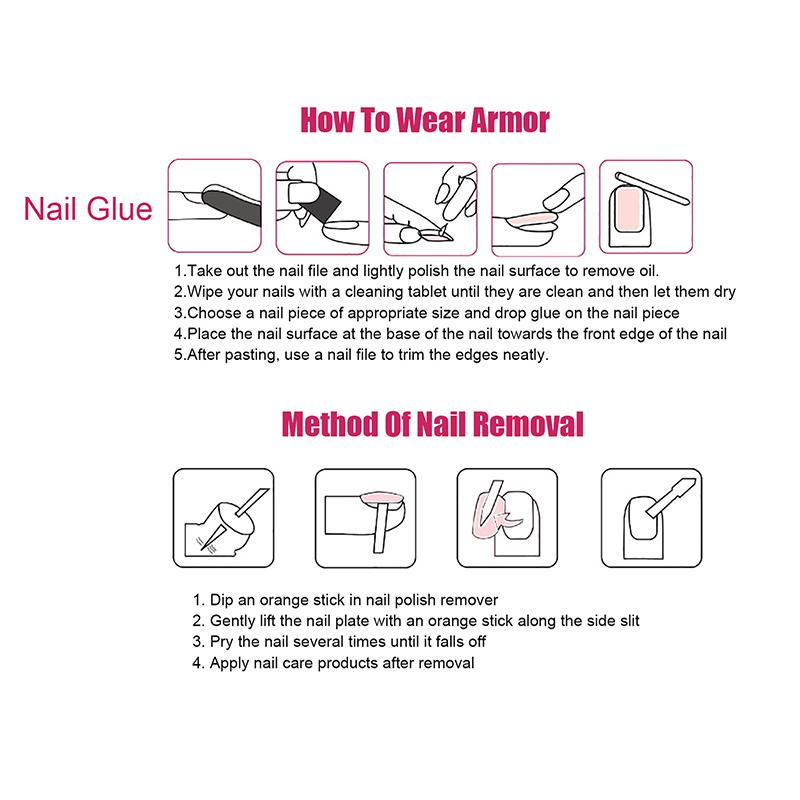 How To Wear Armor

Nail Glue

1.Take out the nail file and lightly polish the nail surface to remove oil.
2.Wipe your nails with a cleaning tablet until they are clean and then let them dry
3.Choose a nail piece of appropriate size and drop glue on the nail piece
4.Place the nail surface at the base of the nail towards the front edge of the nail
5.After pasting, use a nail file to trim the edges neatly.

Method Of Nail Removal

1. Dip an orange stick in nail polish remover
2. Gently lift the nail plate with an orange stick along the side slit
3. Pry the nail several times until it falls off
4. Apply nail care products after removal