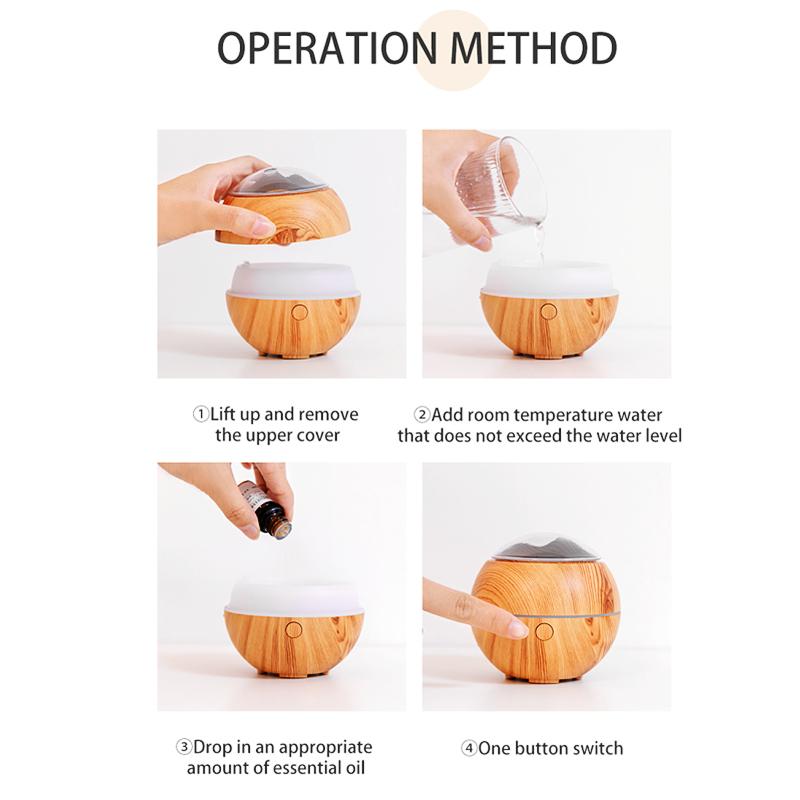 OPERATION METHOD

①Lift up and remove the upper cover

②Add room temperature water that does not exceed the water level

③Drop in an appropriate amount of essential oil

④One button switch