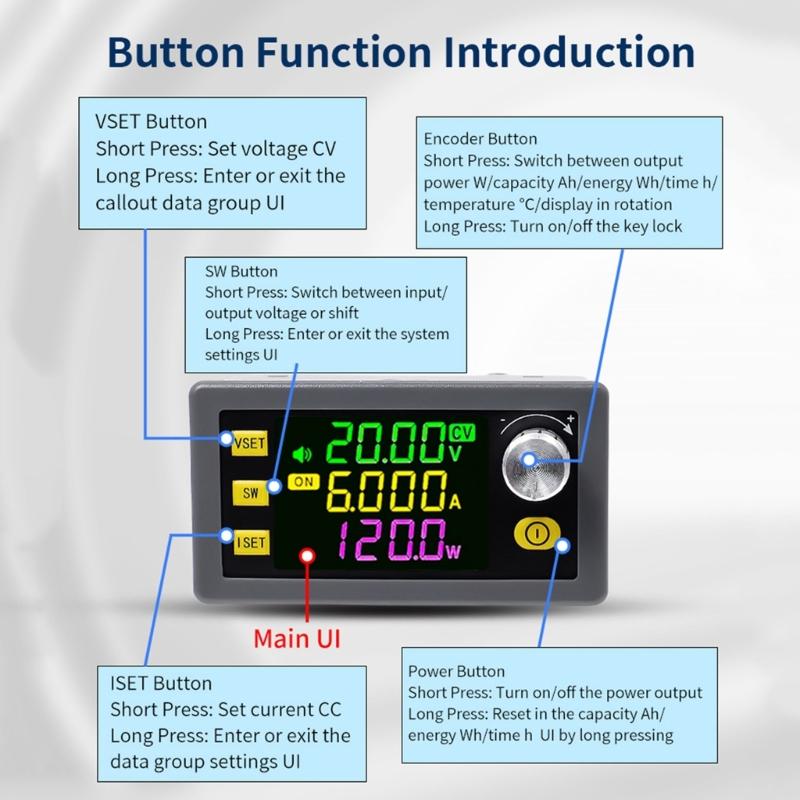 Button Function Introduction

VSET Button
Short Press: Set voltage CV
Long Press: Enter or exit the callout data group UI

Encoder Button
Short Press: Switch between output power W/capacity Ah/energy Wh/time h/ temperature °C/display in rotation
Long Press: Turn on/off the key lock

SW Button
Short Press: Switch between input/ output voltage or shift
Long Press: Enter or exit the system settings UI

VSET
SW
ISET
ON
20.00 CV V
6.000 A
120.0 W
- +

Main UI

ISET Button
Short Press: Set current CC
Long Press: Enter or exit the data group settings UI

Power Button
Short Press: Turn on/off the power output
Long Press: Reset in the capacity Ah/ energy Wh/time h UI by long pressing