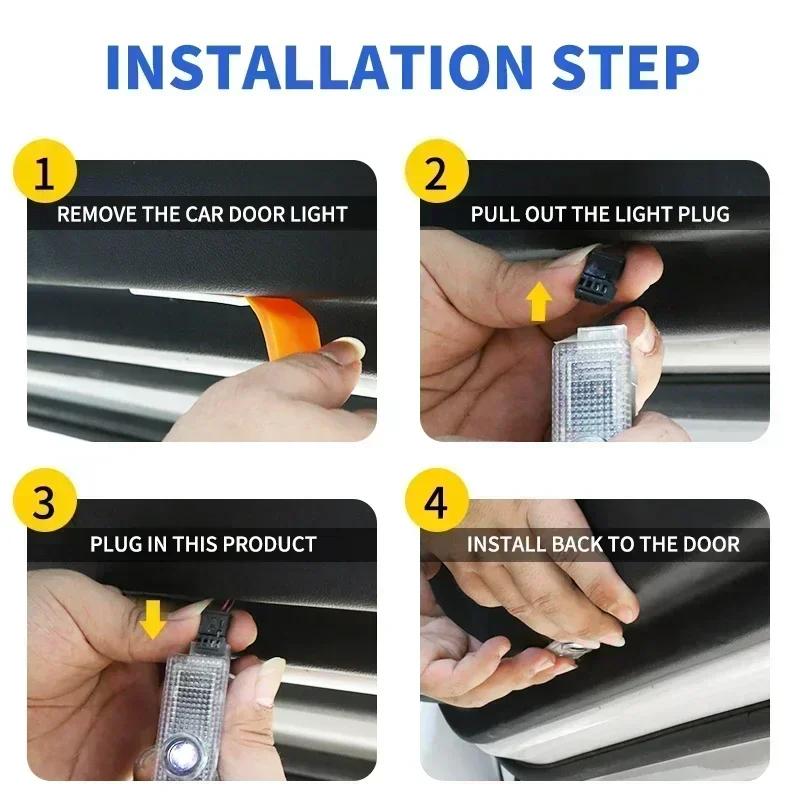 INSTALLATION STEP

1
REMOVE THE CAR DOOR LIGHT

2
PULL OUT THE LIGHT PLUG

3
PLUG IN THIS PRODUCT

4
INSTALL BACK TO THE DOOR