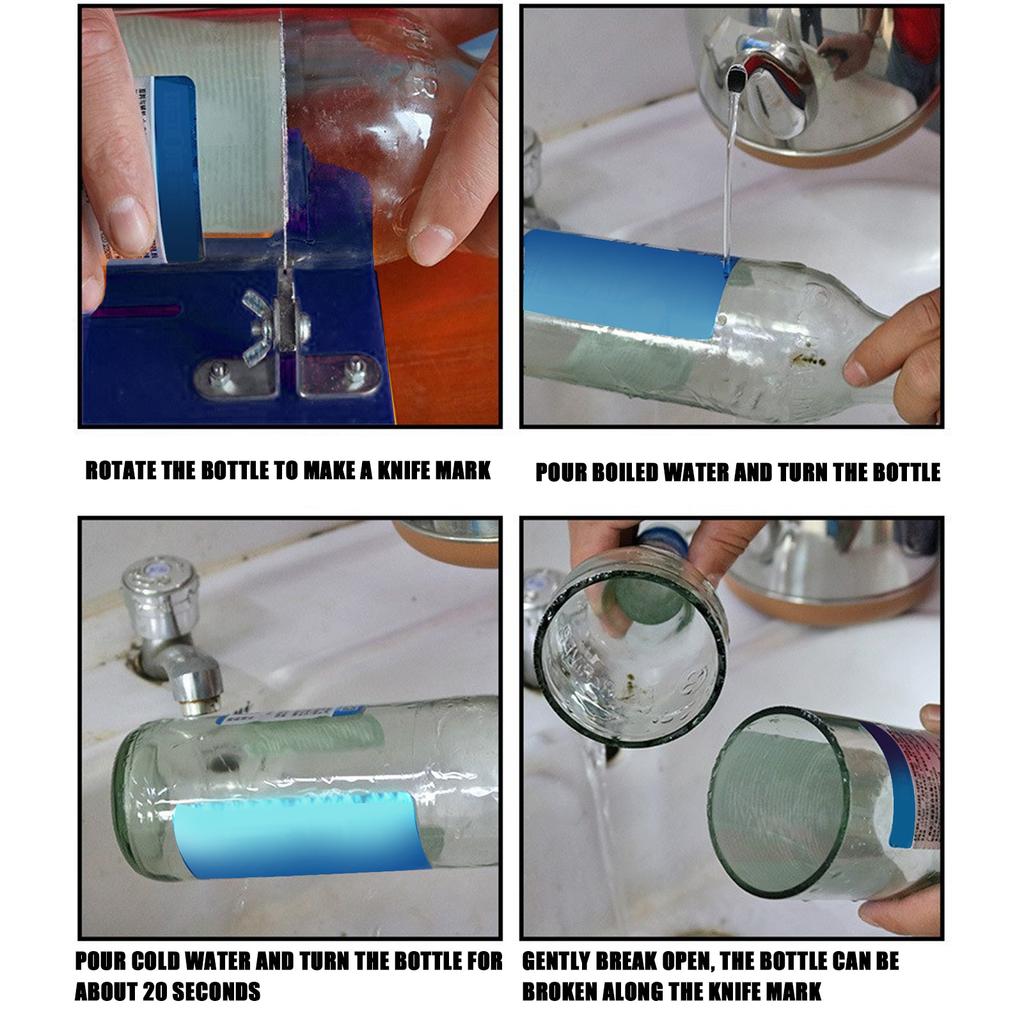 ROTATE THE BOTTLE TO MAKE A KNIFE MARK

POUR BOILED WATER AND TURN THE BOTTLE

POUR COLD WATER AND TURN THE BOTTLE FOR ABOUT 20 SECONDS

GENTLY BREAK OPEN, THE BOTTLE CAN BE BROKEN ALONG THE KNIFE MARK