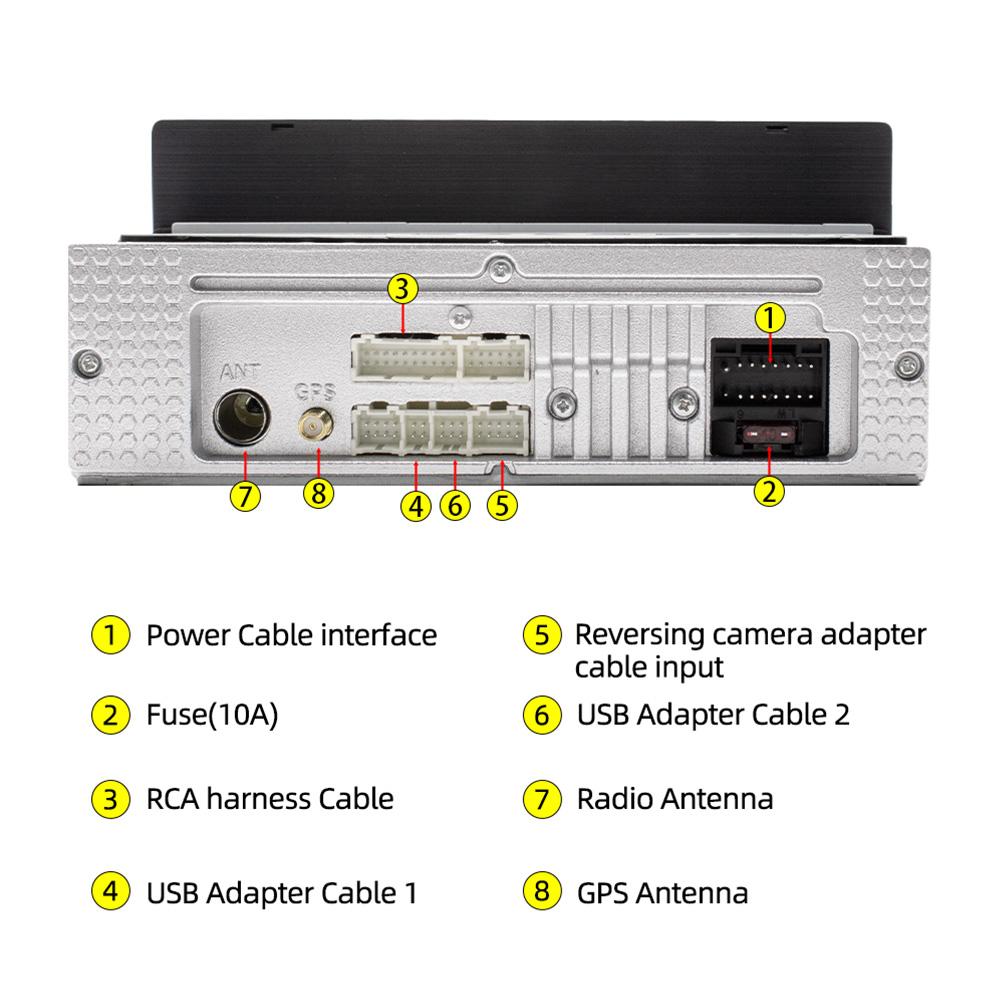 3
1
ANT
GPS
7
8
4
6
5
2

1 Power Cable interface

2 Fuse(10A)

3 RCA harness Cable

4 USB Adapter Cable 1

5 Reversing camera adapter cable input

6 USB Adapter Cable 2

7 Radio Antenna

8 GPS Antenna