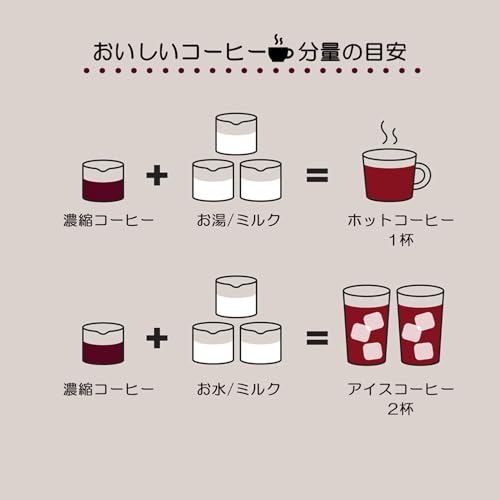 おいしいコーヒー 分量の目安

濃縮コーヒー + お湯/ミルク = ホットコーヒー 1杯

濃縮コーヒー + お水/ミルク = アイスコーヒー 2杯