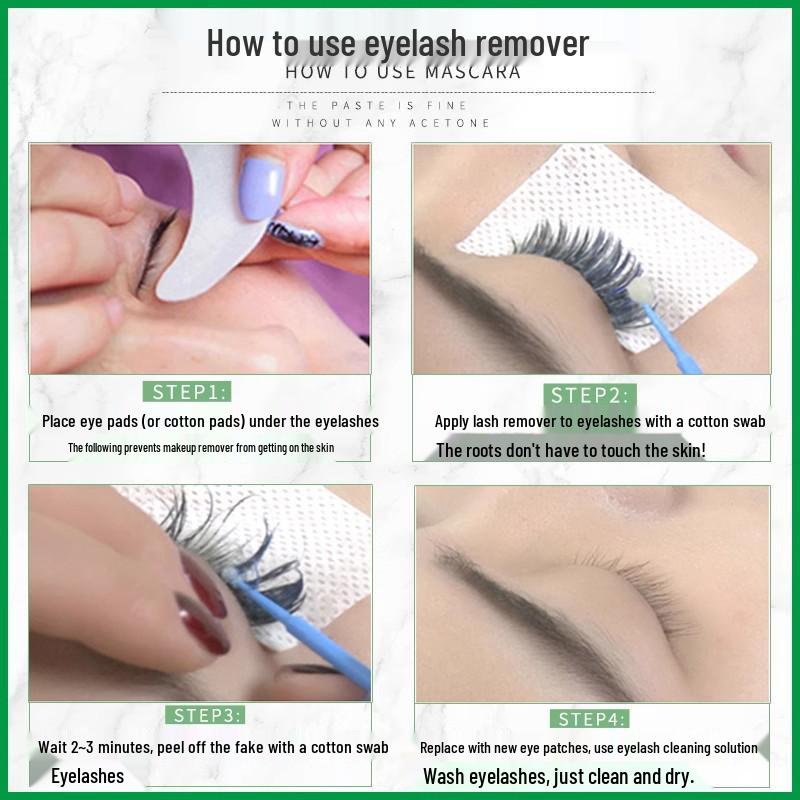 How to use eyelash remover
HOW TO USE MASCARA

THE PASTE IS FINE
WITHOUT ANY ACETONE

STEP1:
Place eye pads (or cotton pads) under the eyelashes
The following prevents makeup remover from getting on the skin

STEP2:
Apply lash remover to eyelashes with a cotton swab
The roots don't have to touch the skin!

STEP3:
Wait 2~3 minutes, peel off the fake with a cotton swab
Eyelashes

STEP4:
Replace with new eye patches, use eyelash cleaning solution
Wash eyelashes, just clean and dry.