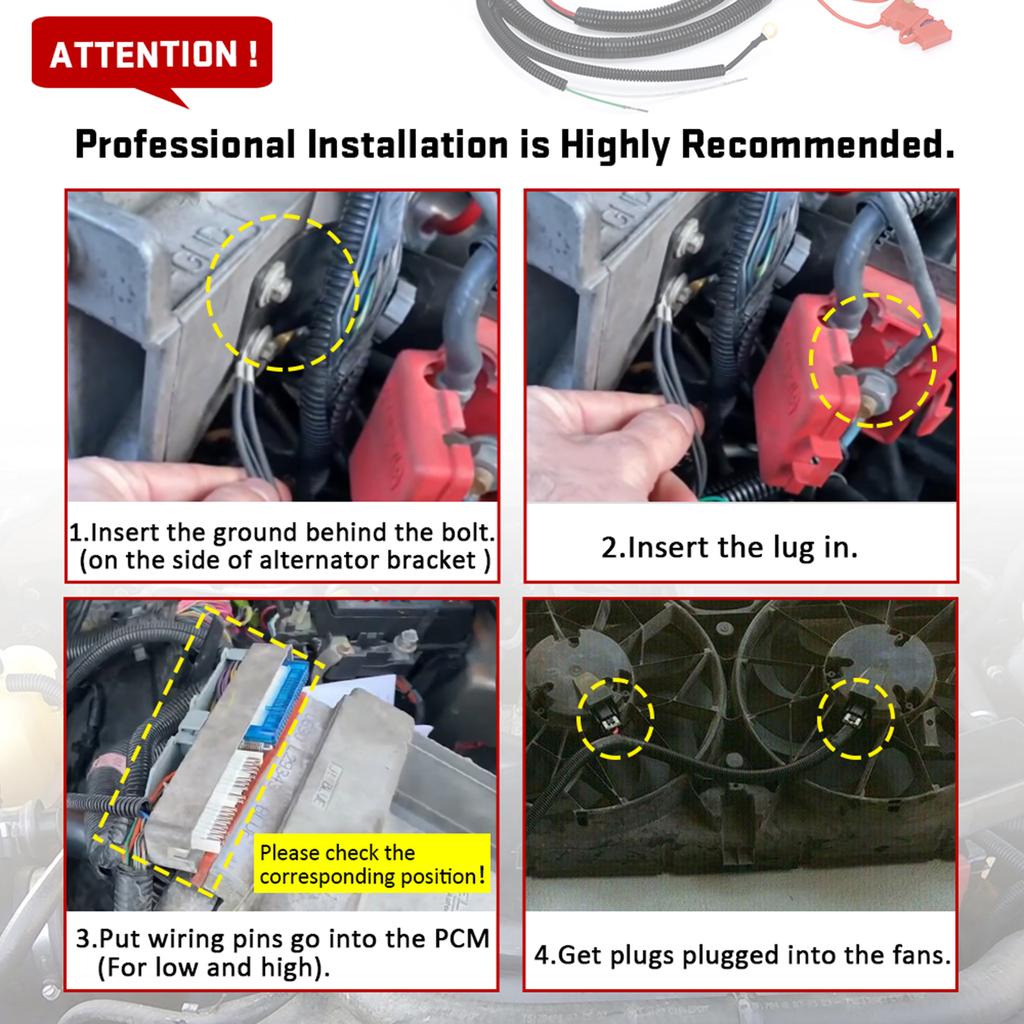 ATTENTION !

Professional Installation is Highly Recommended.

1.Insert the ground behind the bolt. (on the side of alternator bracket )

2.Insert the lug in.

Please check the corresponding position!

3.Put wiring pins go into the PCM (For low and high).

4.Get plugs plugged into the fans.