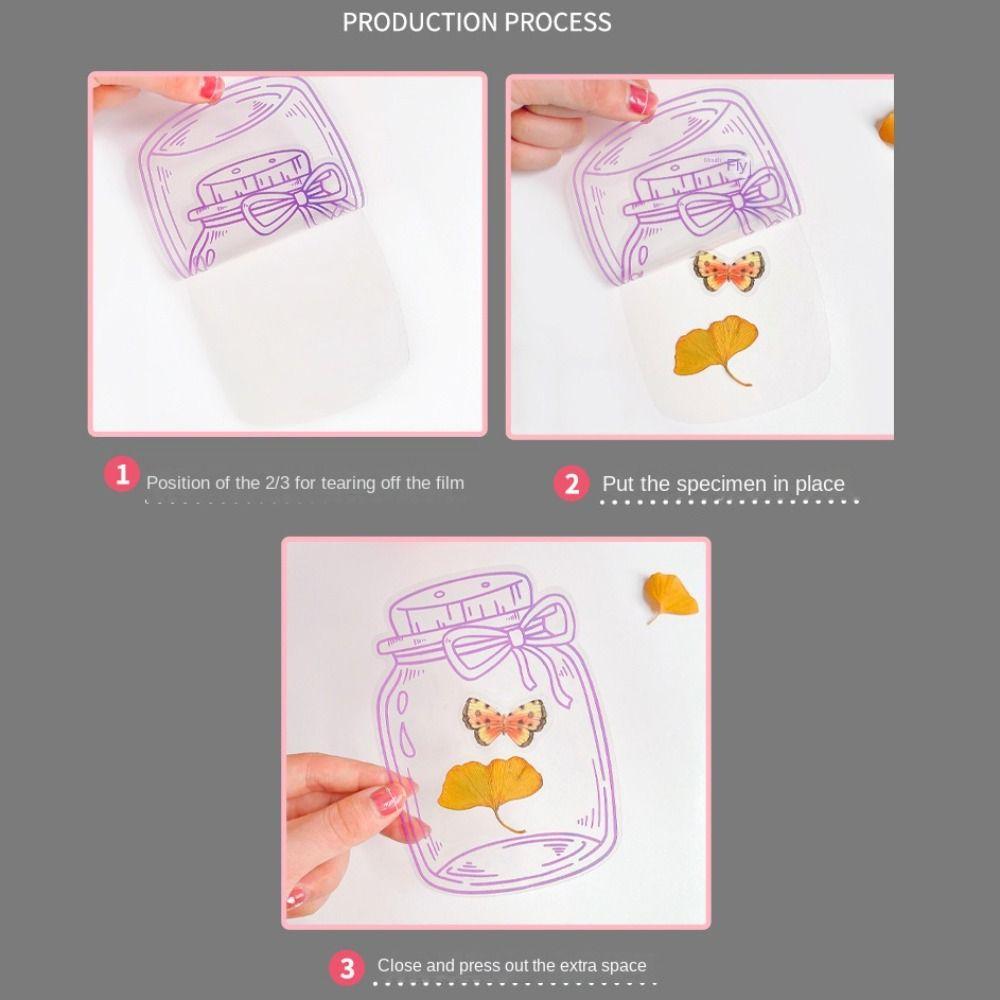 PRODUCTION PROCESS

Fly

1 Position of the 2/3 for tearing off the film

2 Put the specimen in place

3 Close and press out the extra space