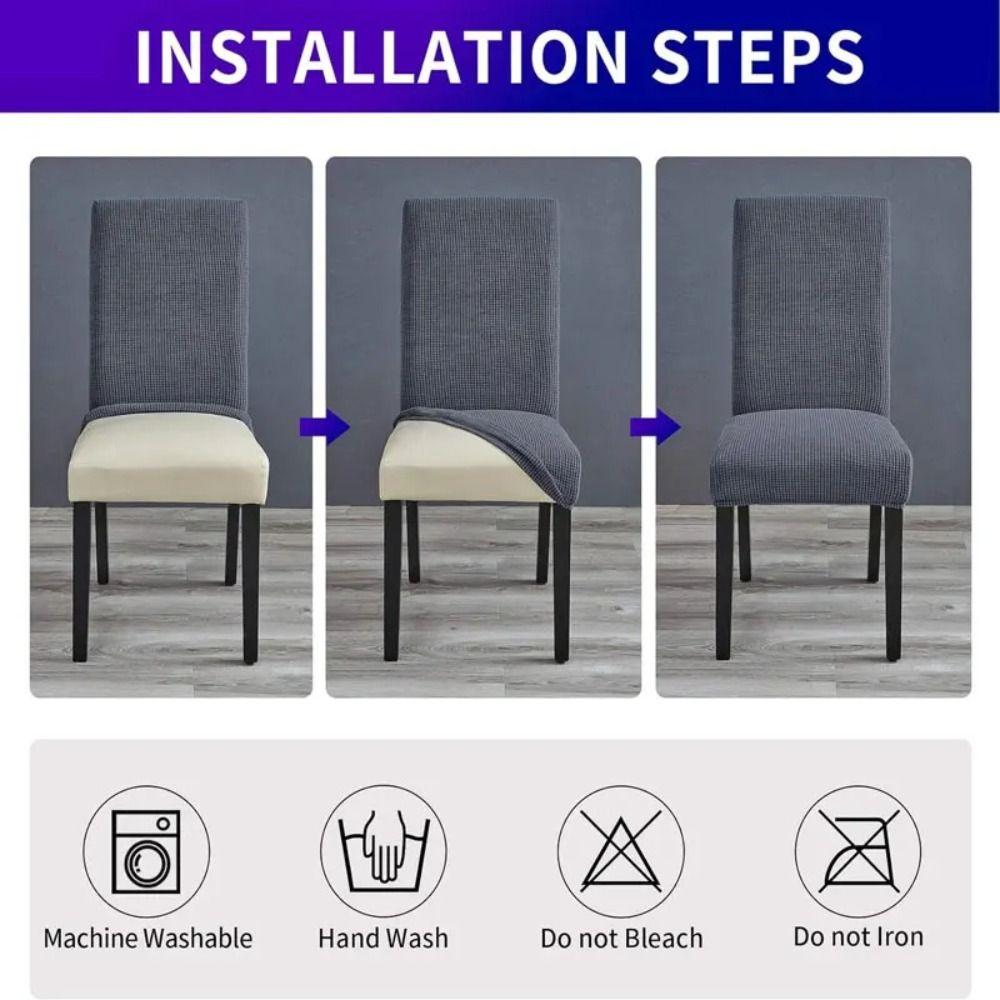 INSTALLATION STEPS

Machine Washable

Hand Wash

Do not Bleach

Do not Iron