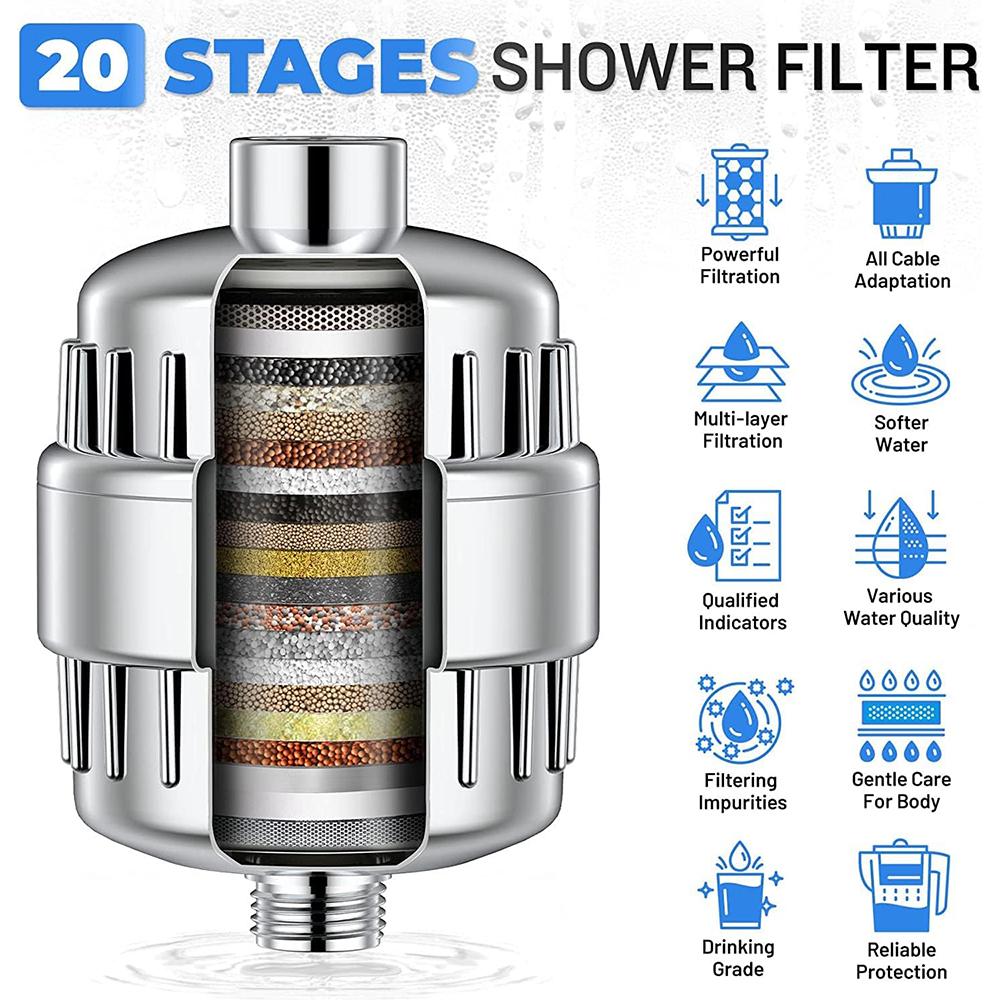 20 STAGES SHOWER FILTER

Powerful Filtration

All Cable Adaptation

Multi-layer Filtration

Softer Water

Qualified Indicators

Various Water Quality

Filtering Impurities

Gentle Care For Body

Drinking Grade

Reliable Protection