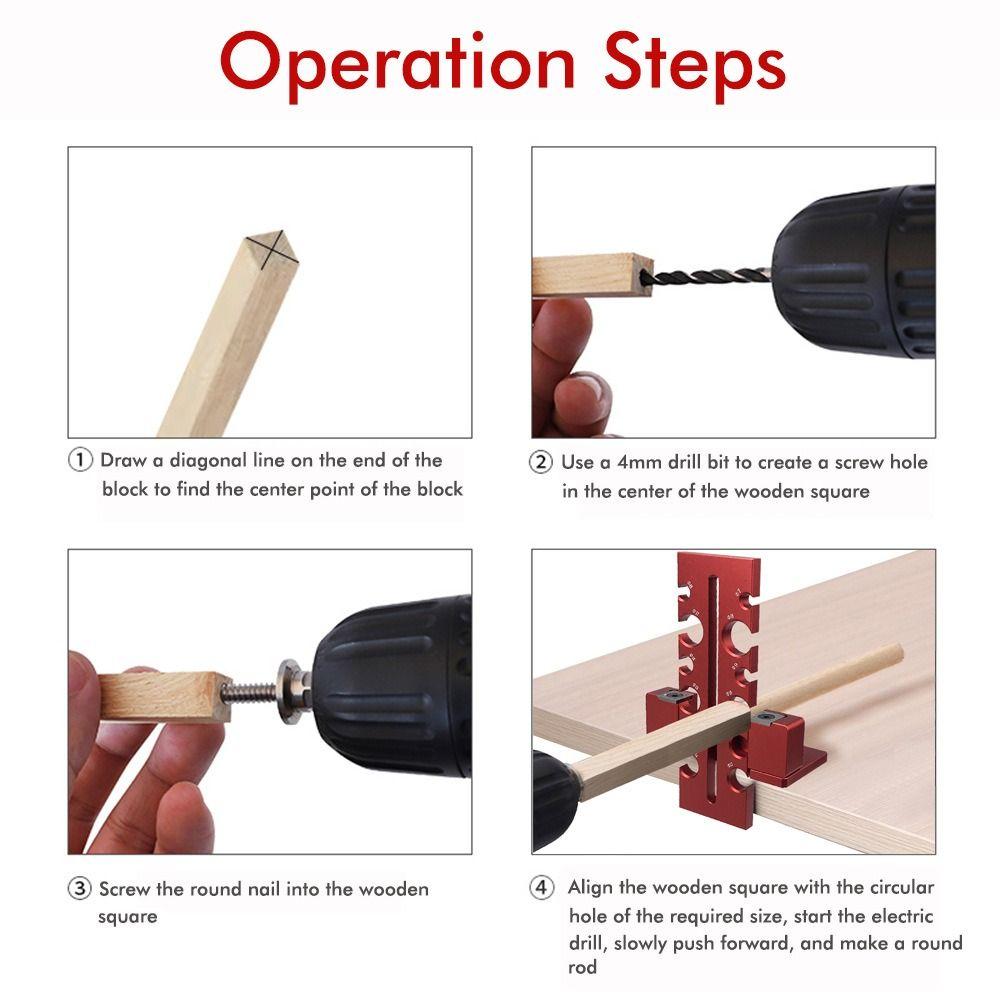 Operation Steps

① Draw a diagonal line on the end of the block to find the center point of the block

② Use a 4mm drill bit to create a screw hole in the center of the wooden square

③ Screw the round nail into the wooden square

④ Align the wooden square with the circular hole of the required size, start the electric drill, slowly push forward, and make a round rod