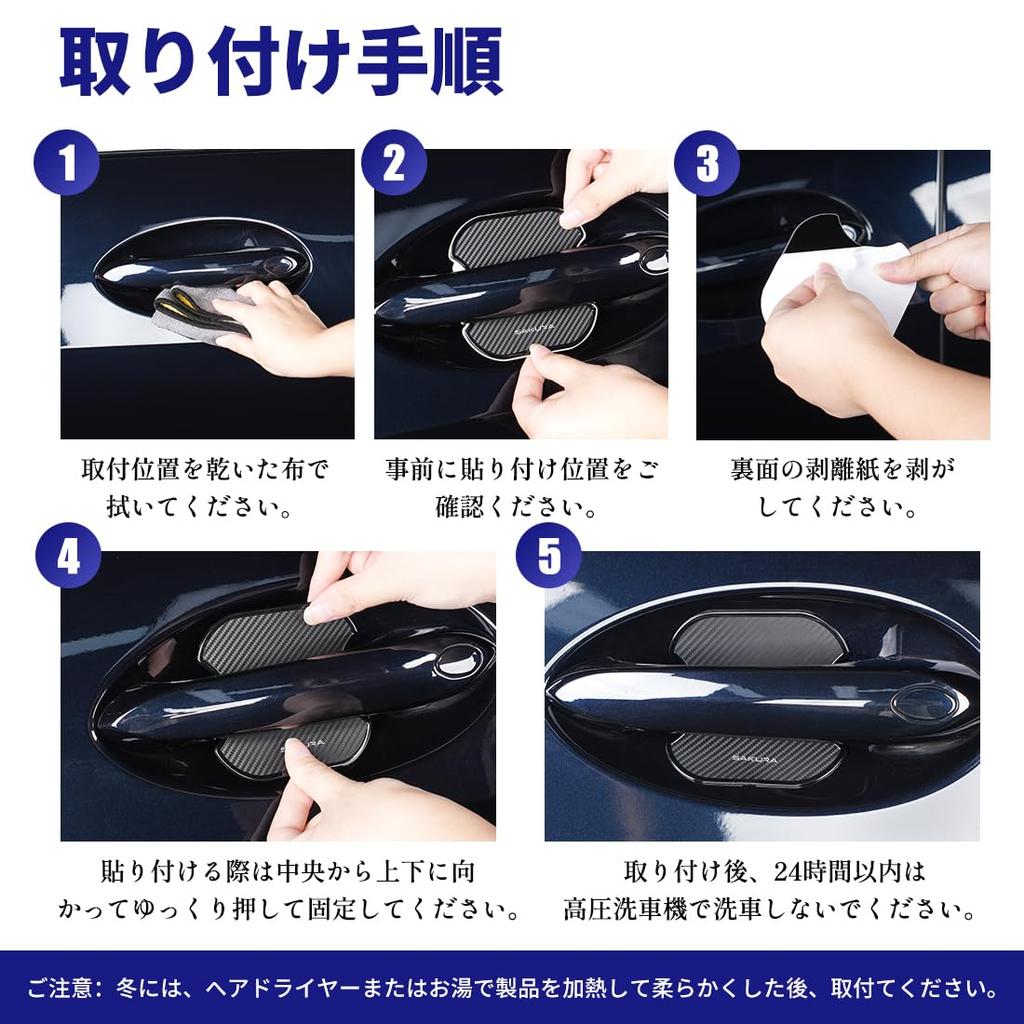 取り付け手順

1

取付位置を乾いた布で拭いてください。

2

SAKURA

事前に貼り付け位置をご確認ください。

3

裏面の剥離紙を剥がしてください。

4

SAKURA

貼り付ける際は中央から上下に向かってゆっくり押して固定してください。

5

SAKURA

取り付け後、24時間以内は高圧洗車機で洗車しないでください。

ご注意：冬には、ヘアドライヤーまたはお湯で製品を加熱して柔らかくした後、取付てください。